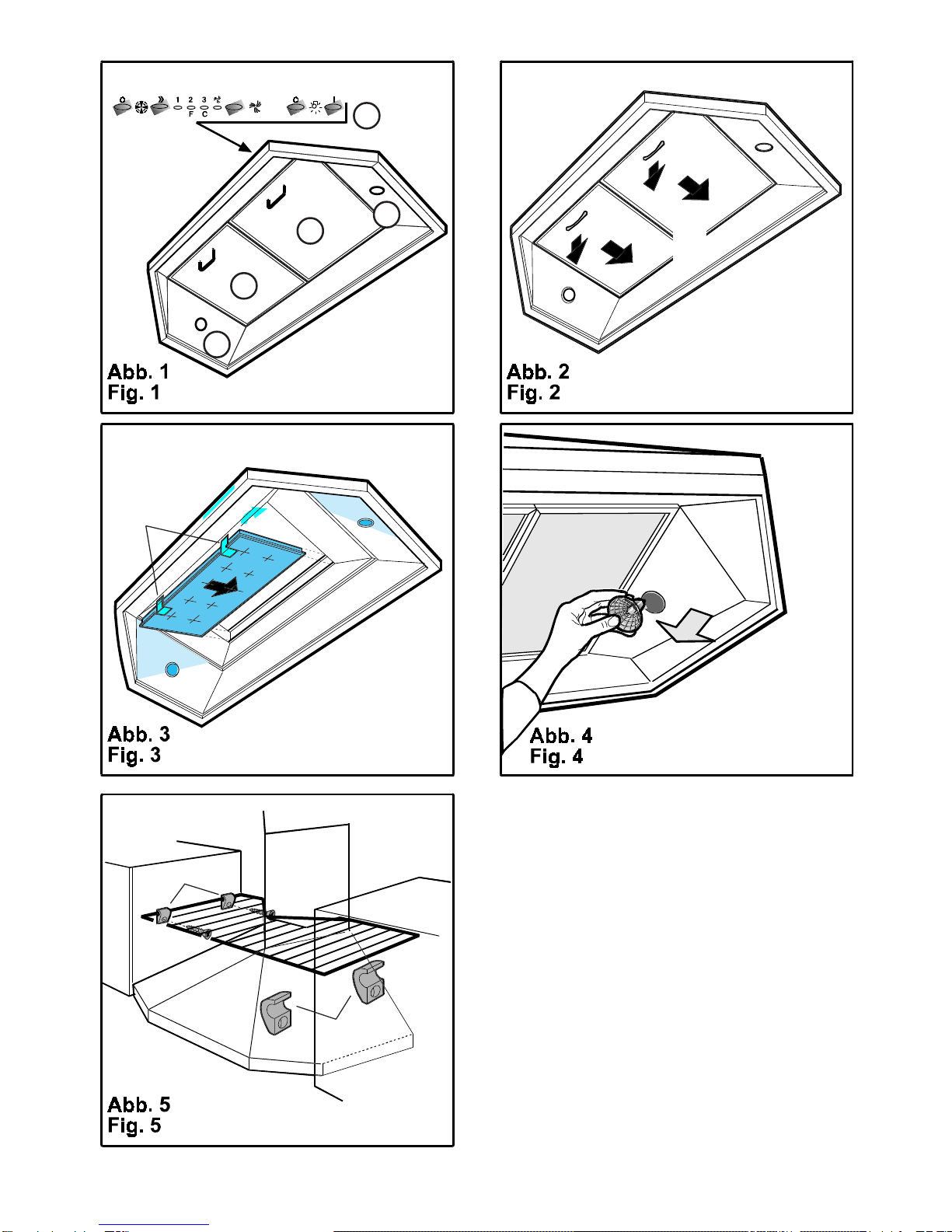 1 2 3
F C

Abb. 1
Fig. 1

Abb. 2
Fig. 2

Abb. 3
Fig. 3

Abb. 4
Fig. 4

Abb. 5
Fig. 5