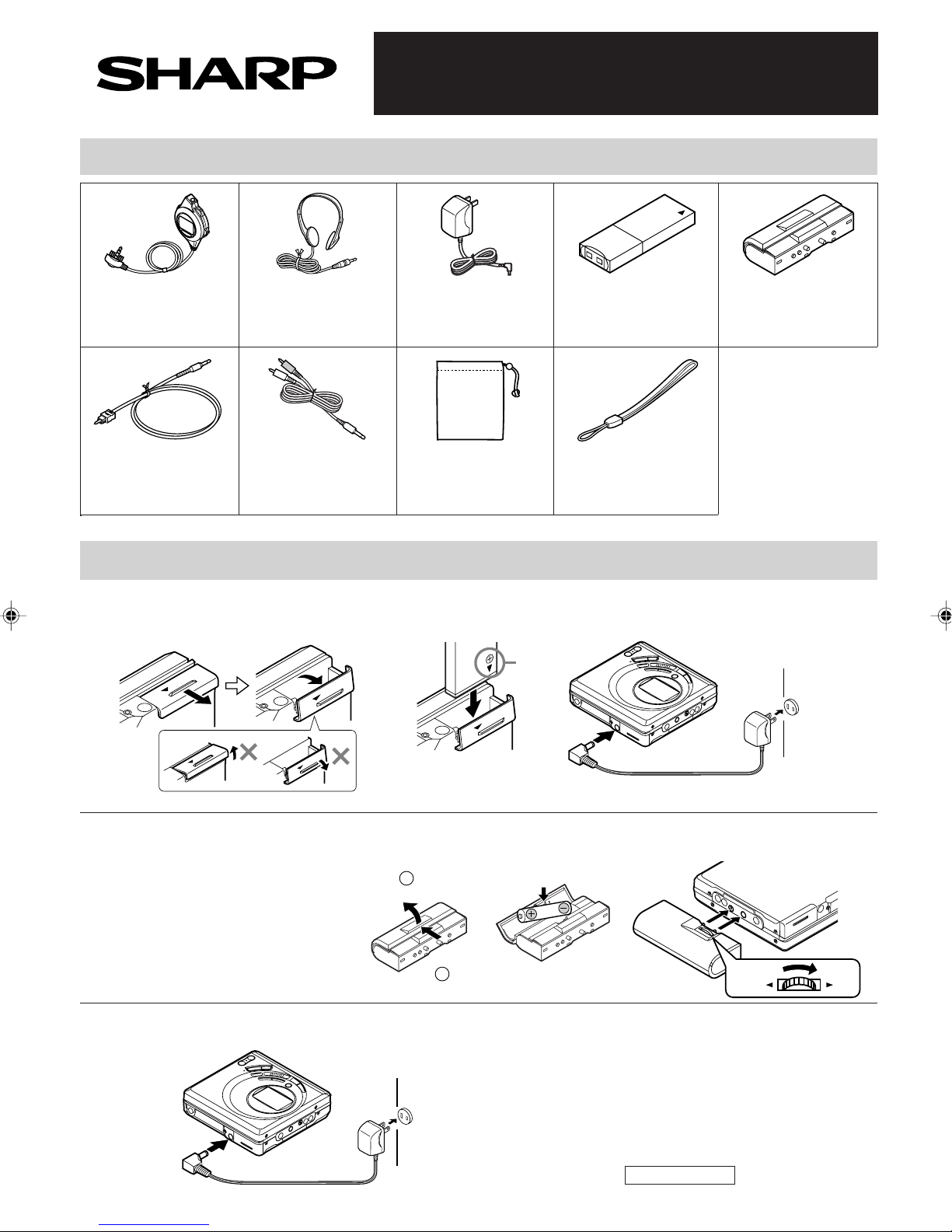 SHARP