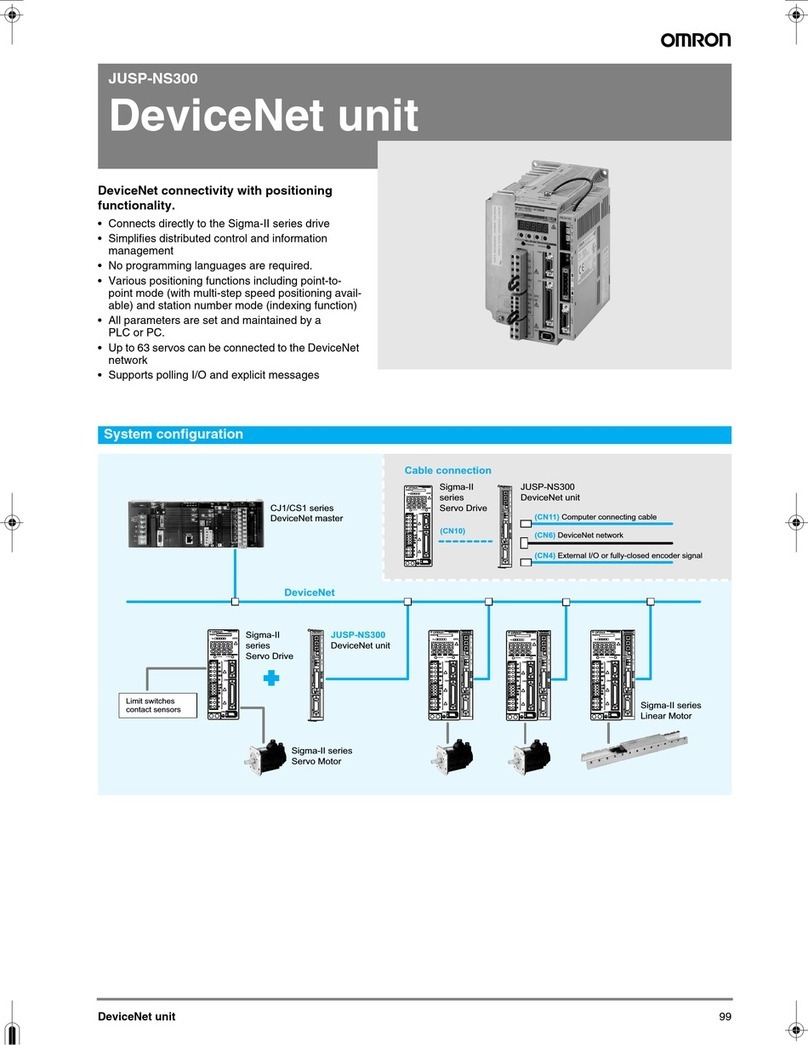 OMRON

JUSP-NS300

DeviceNet unit

DeviceNet connectivity with positioning functionality.

• Connects directly to the Sigma-II series drive
• Simplifies distributed control and information management
• No programming languages are required.
• Various positioning functions including point-to-point mode (with multi-step speed positioning available) and station number mode (indexing function)
• All parameters are set and maintained by a PLC or PC.
• Up to 63 servos can be connected to the DeviceNet network
• Supports polling I/O and explicit messages

System configuration

Cable connection

Sigma-II series Servo Drive

JUSP-NS300 DeviceNet unit

(CN10)

(CN11) Computer connecting cable

(CN6) DeviceNet network

(CN4) External I/O or fully-closed encoder signal

CJ1/CS1 series DeviceNet master

DeviceNet

Sigma-II series Servo Drive

JUSP-NS300 DeviceNet unit

Limit switches contact sensors

Sigma-II series Servo Motor

Sigma-II series Linear Motor

DeviceNet unit

99