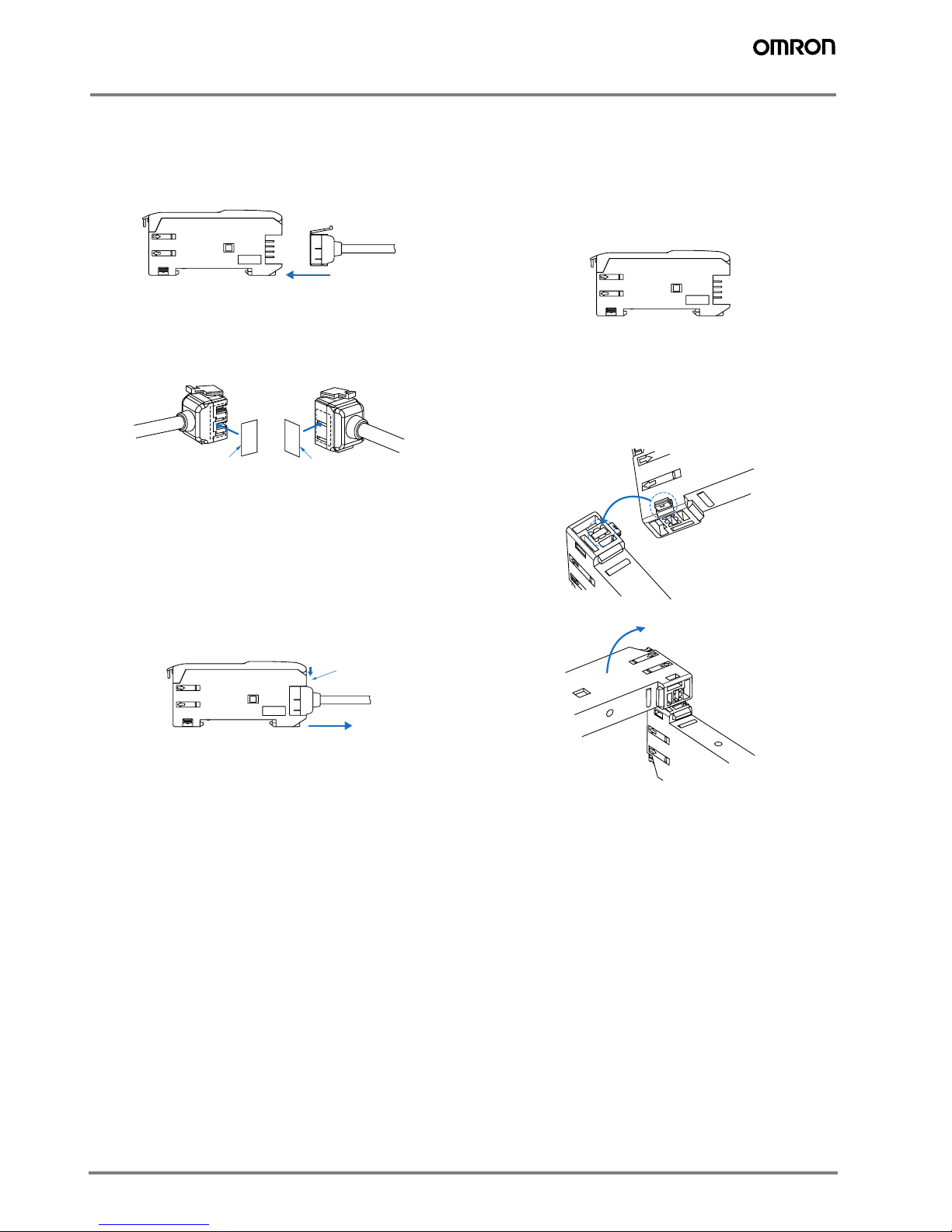 OMRON