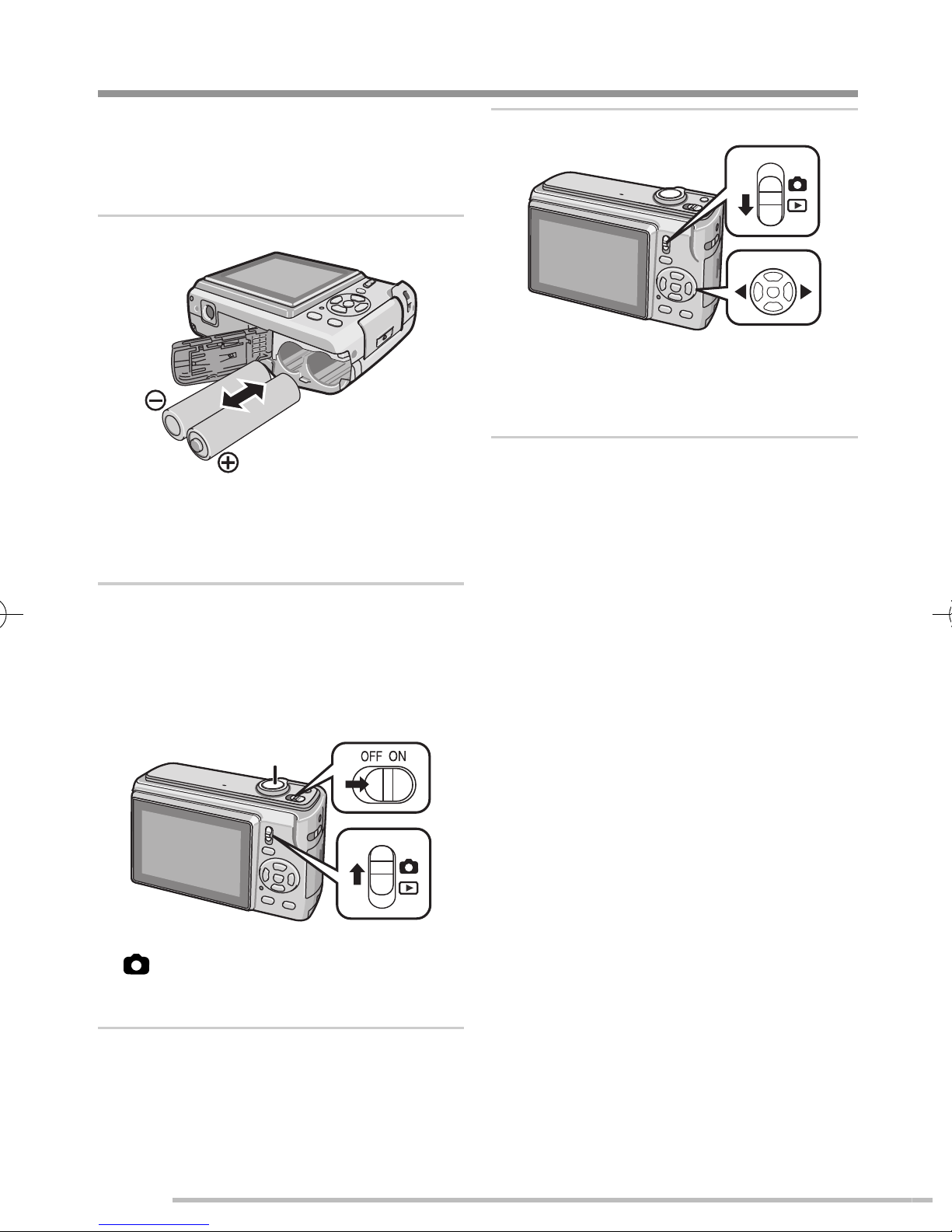 OFF ON