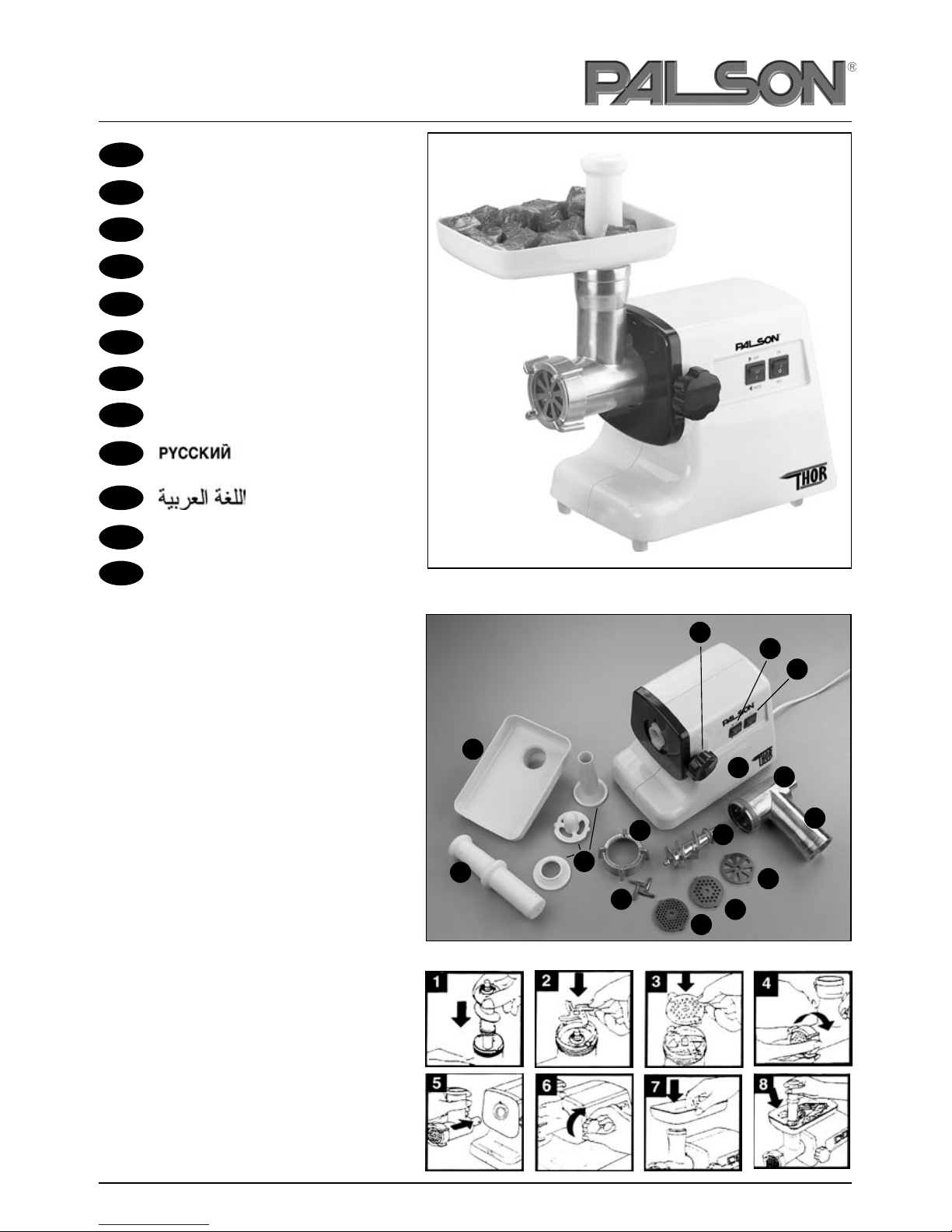 PALSON®

РУССКИЙ

اللغة العربية

PALSON

THOR

PALSON

THOR

1

2

3

4

5

6

7

8