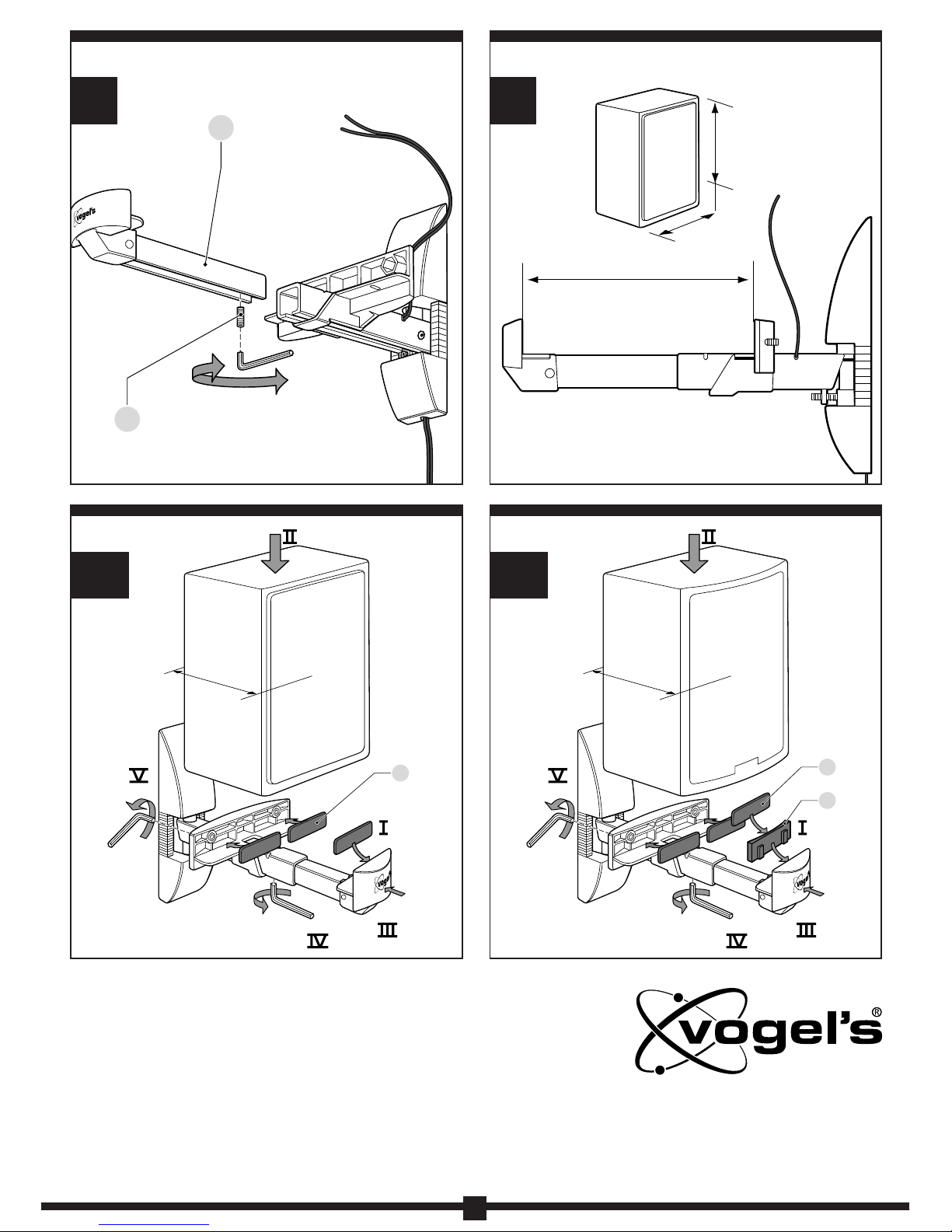 vogel's

II

V

I

IV

III

II

V

I

IV

III

vogel's®