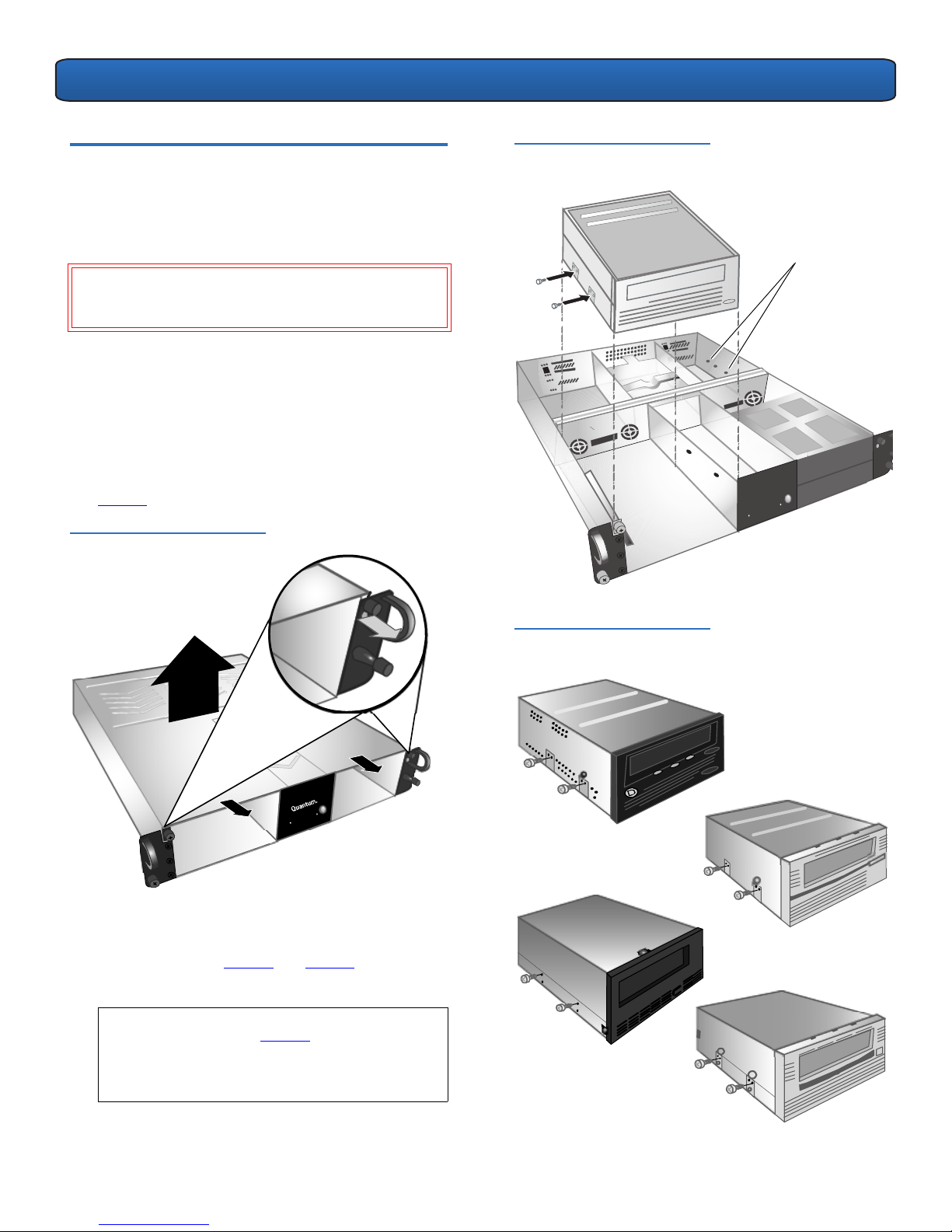 Quantum.