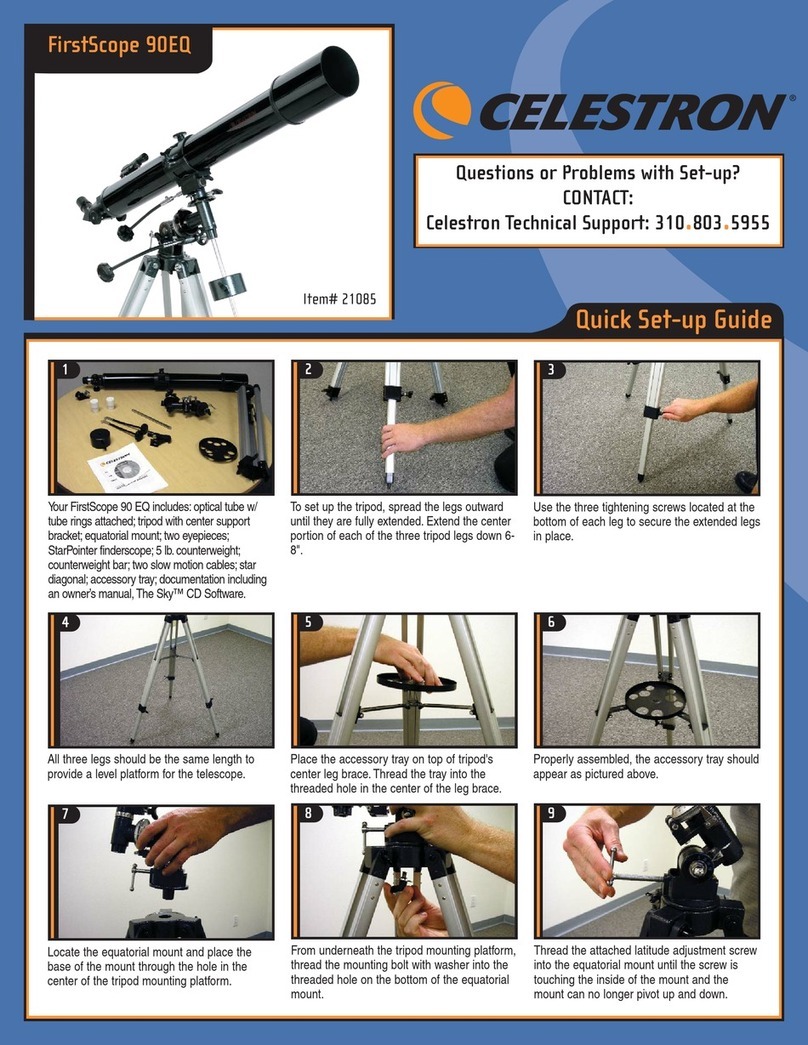 FirstScope 90EQ

Item# 21085

CELESTRON

Questions or Problems with Set-up?
CONTACT:
Celestron Technical Support: 310.803.5955

Quick Set-up Guide

1

Your FirstScope 90 EQ includes: optical tube w/ tube rings attached; tripod with center support bracket; equatorial mount; two eyepieces; StarPointer finderscope; 5 lb. counterweight; counterweight bar; two slow motion cables; star diagonal; accessory tray; documentation including an owner's manual, The Sky™ CD Software.

2

To set up the tripod, spread the legs outward until they are fully extended. Extend the center portion of each of the three tripod legs down 6-8".

3

Use the three tightening screws located at the bottom of each leg to secure the extended legs in place.

4

All three legs should be the same length to provide a level platform for the telescope.

5

Place the accessory tray on top of tripod's center leg brace. Thread the tray into the threaded hole in the center of the leg brace.

6

Properly assembled, the accessory tray should appear as pictured above.

7

Locate the equatorial mount and place the base of the mount through the hole in the center of the tripod mounting platform.

8

From underneath the tripod mounting platform, thread the mounting bolt with washer into the threaded hole on the bottom of the equatorial mount.

9

Thread the attached latitude adjustment screw into the equatorial mount until the screw is touching the inside of the mount and the mount can no longer pivot up and down.