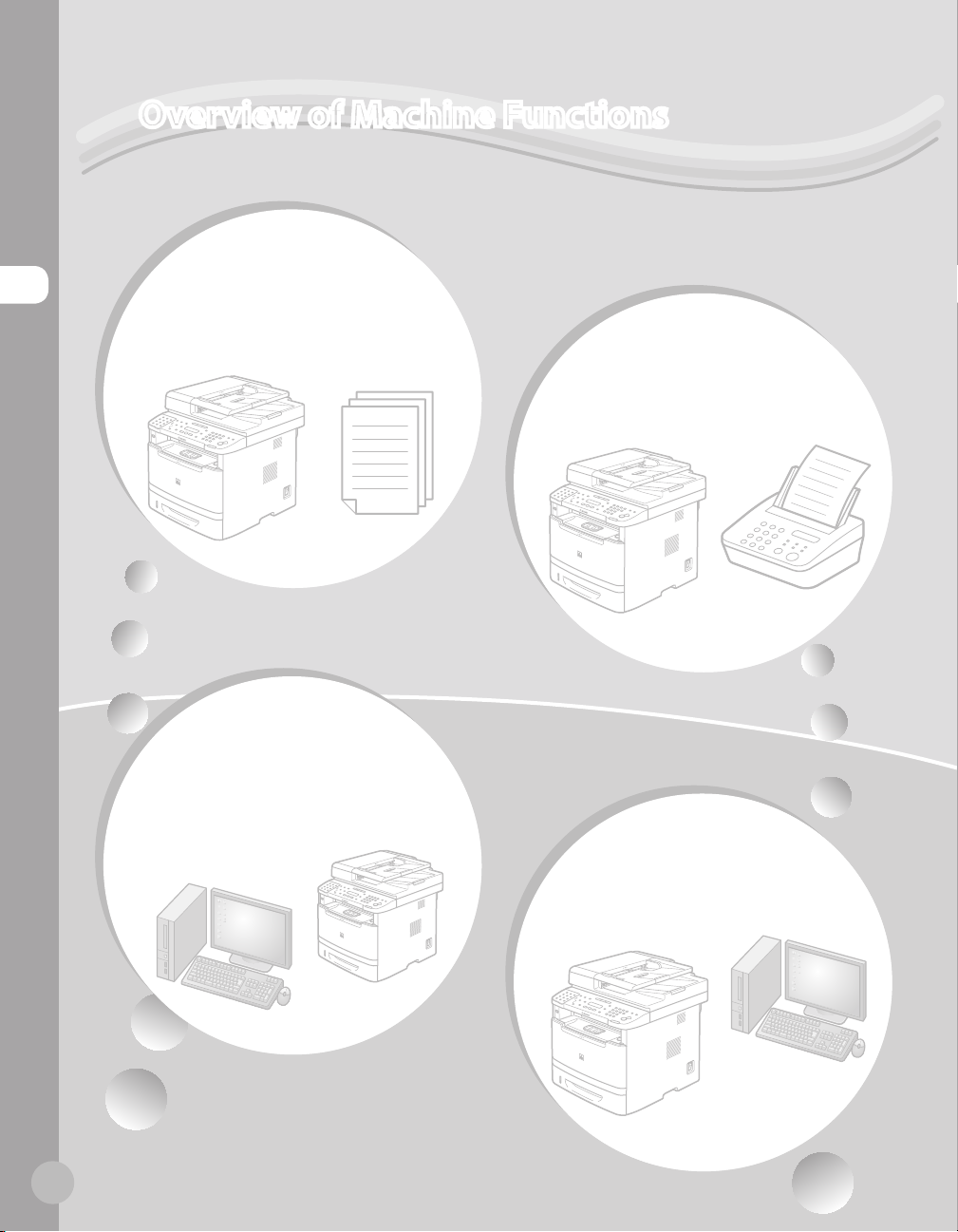 Overview of Machine Functions