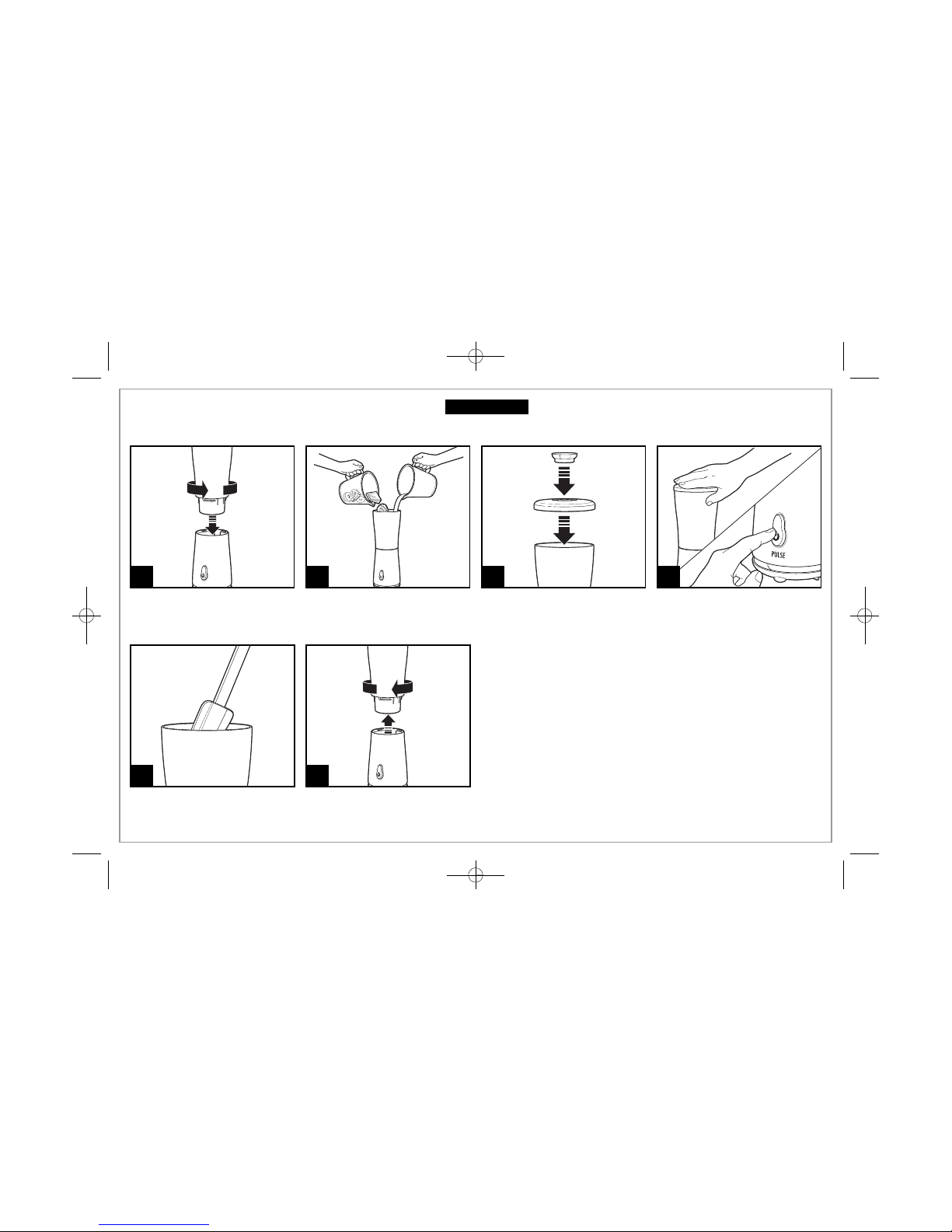 PULSE