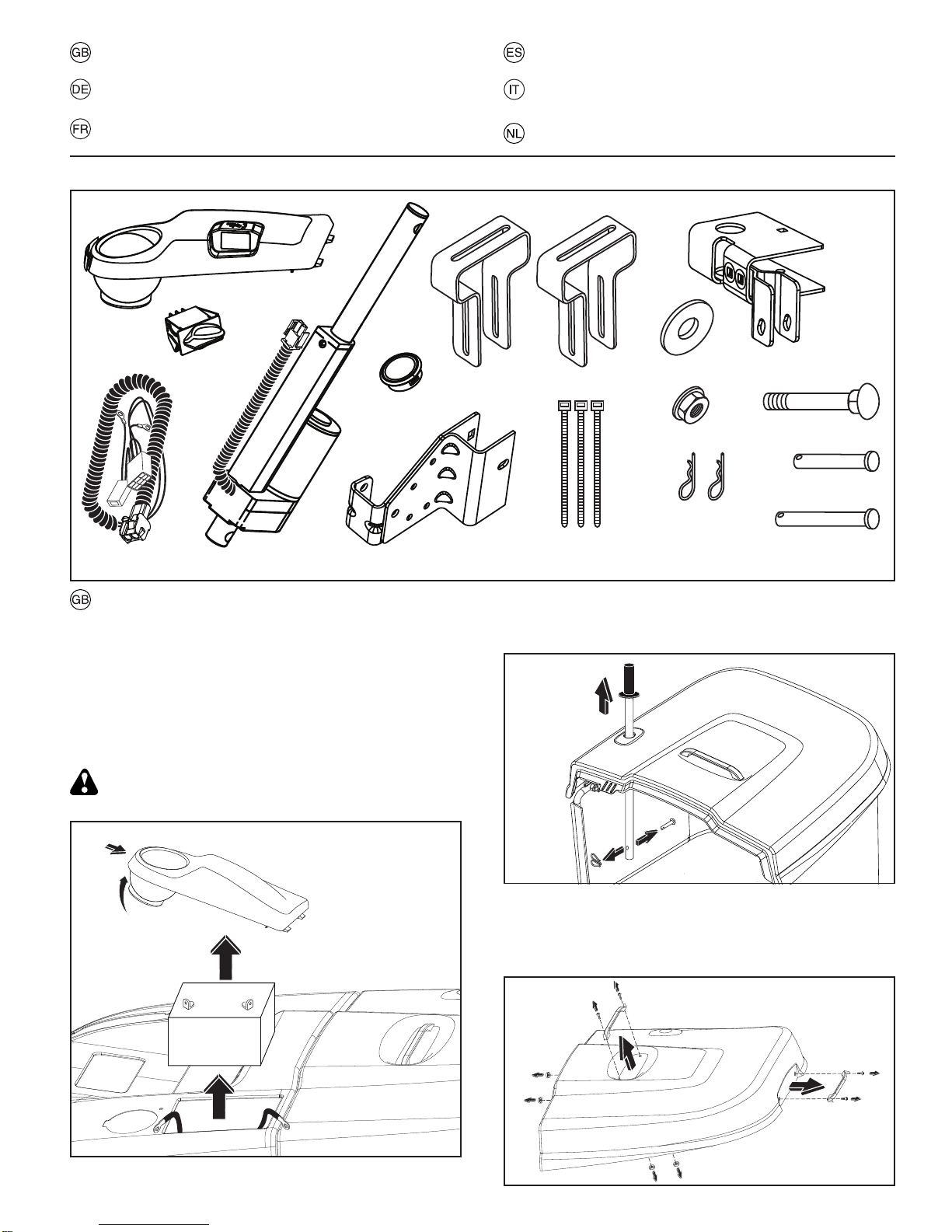 GB

DE

FR

ES

IT

NL

GB