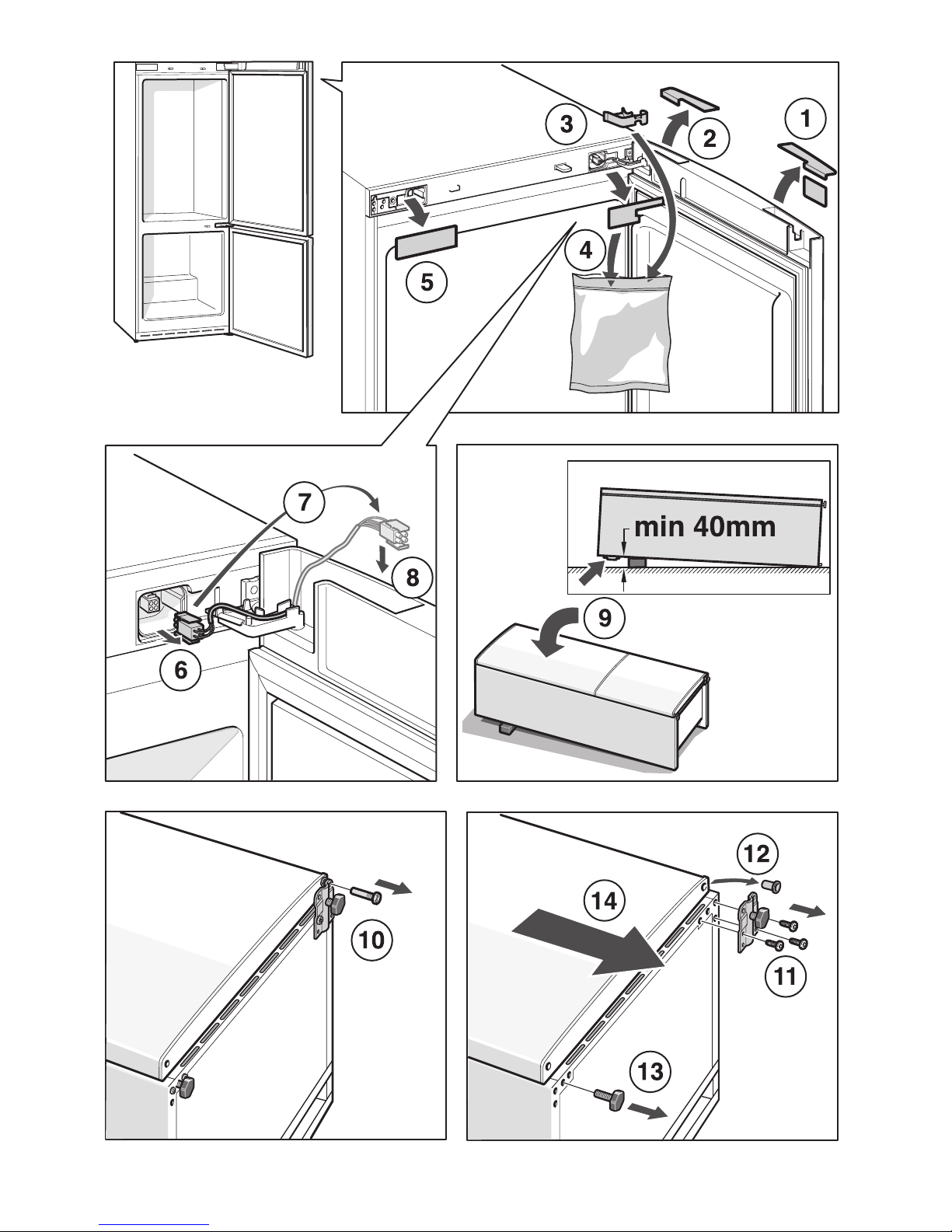 3
2
1
4
5
7
8
6
min 40mm
9
10
12
14
11
13