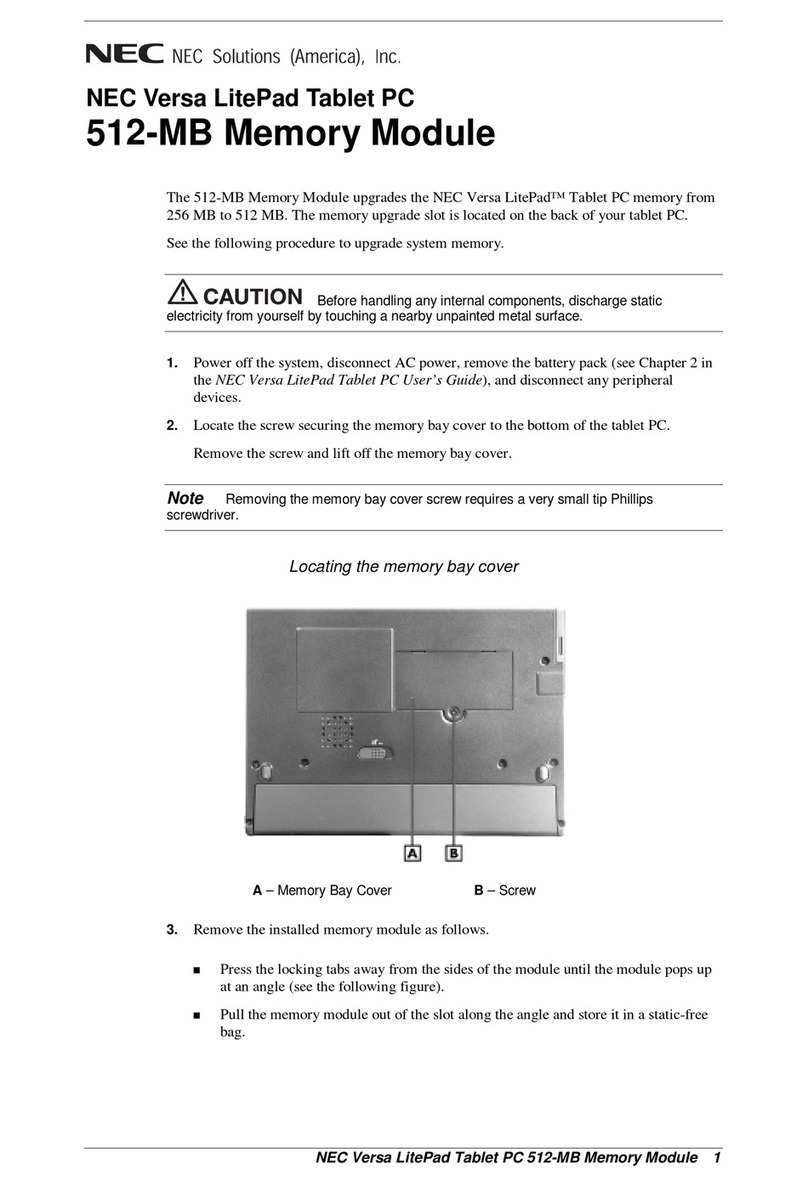 NEC NEC Solutions (America), Inc.

NEC Versa LitePad Tablet PC
512-MB Memory Module

The 512-MB Memory Module upgrades the NEC Versa LitePad™ Tablet PC memory from 256 MB to 512 MB. The memory upgrade slot is located on the back of your tablet PC.

See the following procedure to upgrade system memory.

CAUTION Before handling any internal components, discharge static electricity from yourself by touching a nearby unpainted metal surface.

1. Power off the system, disconnect AC power, remove the battery pack (see Chapter 2 in the NEC Versa LitePad Tablet PC User's Guide), and disconnect any peripheral devices.

2. Locate the screw securing the memory bay cover to the bottom of the tablet PC.

Remove the screw and lift off the memory bay cover.

Note Removing the memory bay cover screw requires a very small tip Phillips screwdriver.

Locating the memory bay cover

A B

A – Memory Bay Cover B – Screw

3. Remove the installed memory module as follows.

■ Press the locking tabs away from the sides of the module until the module pops up at an angle (see the following figure).

■ Pull the memory module out of the slot along the angle and store it in a static-free bag.

NEC Versa LitePad Tablet PC 512-MB Memory Module 1