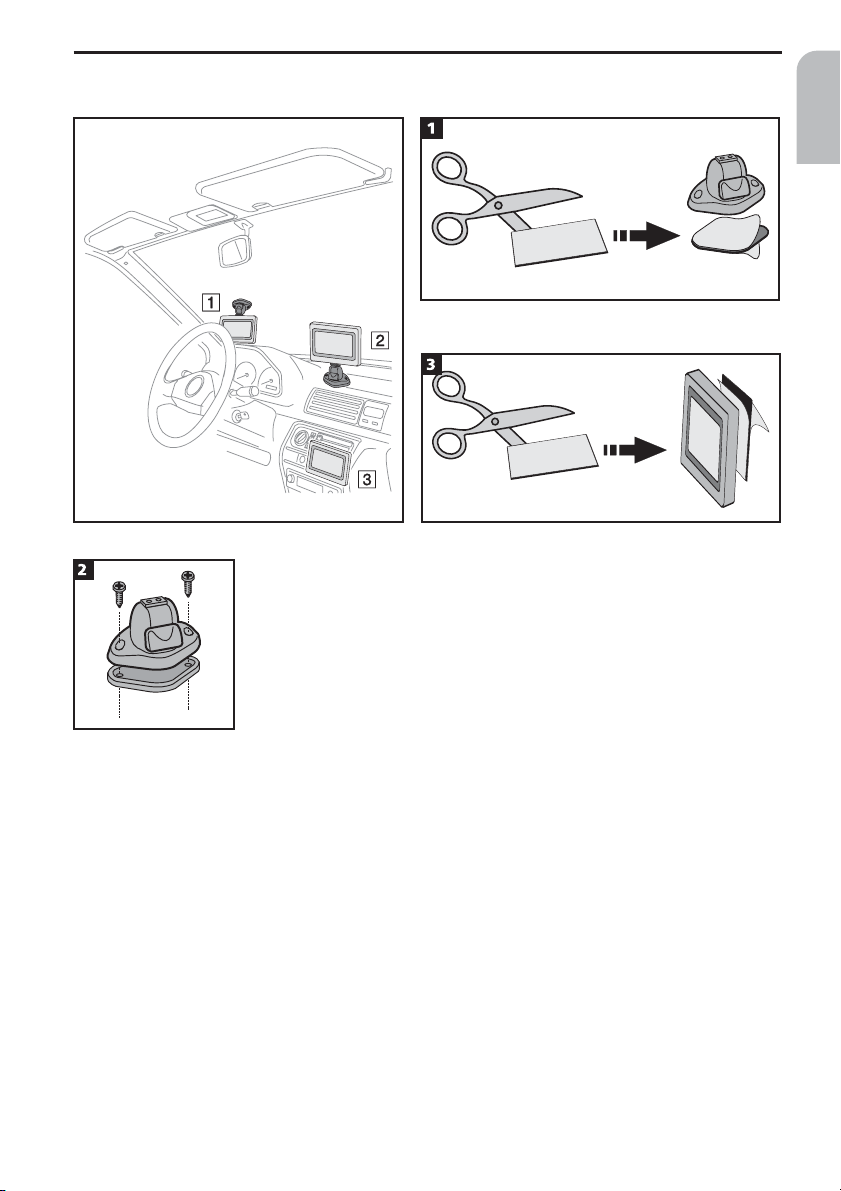 1

2

3

1

3

2