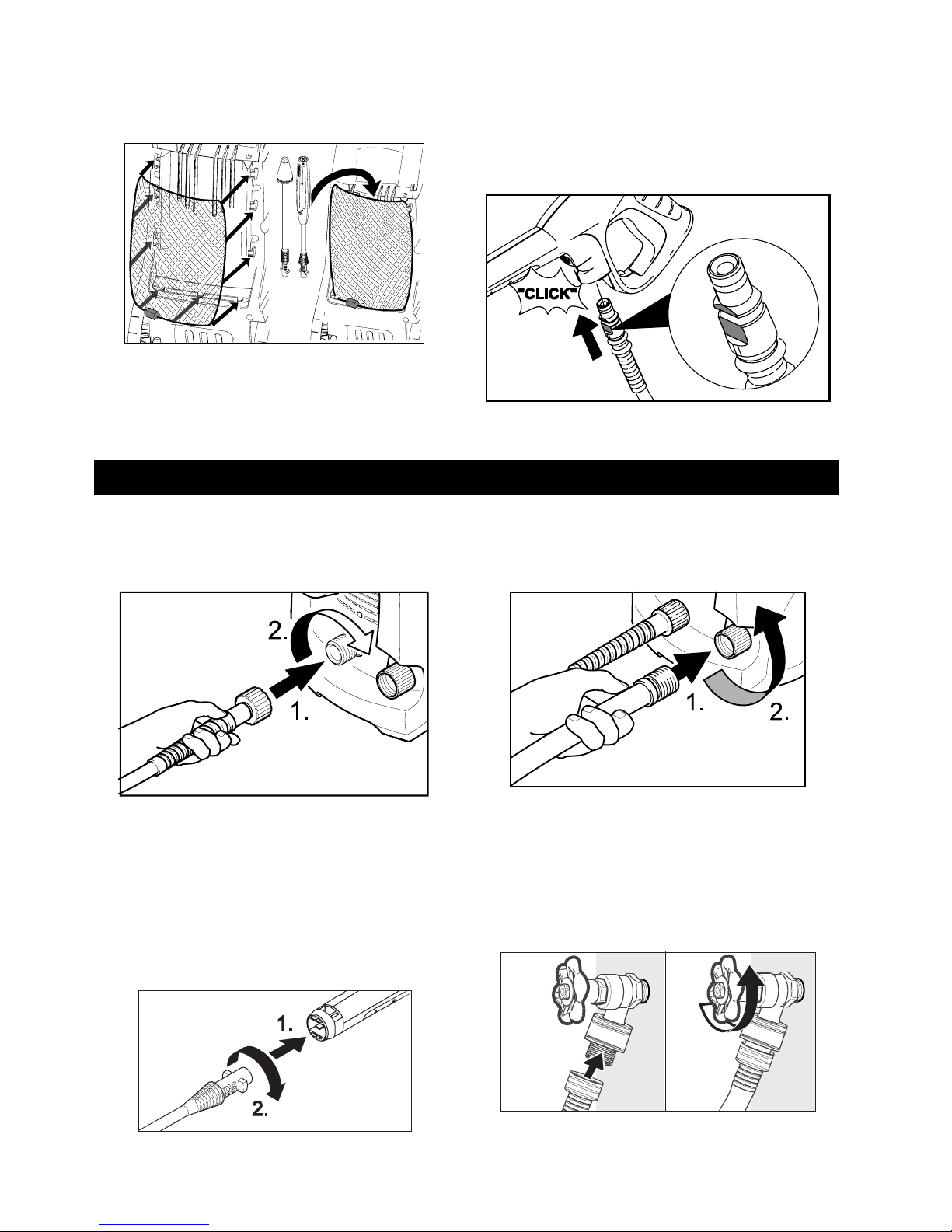 "CLICK"

2.

1.

1.

2.

1.

2.