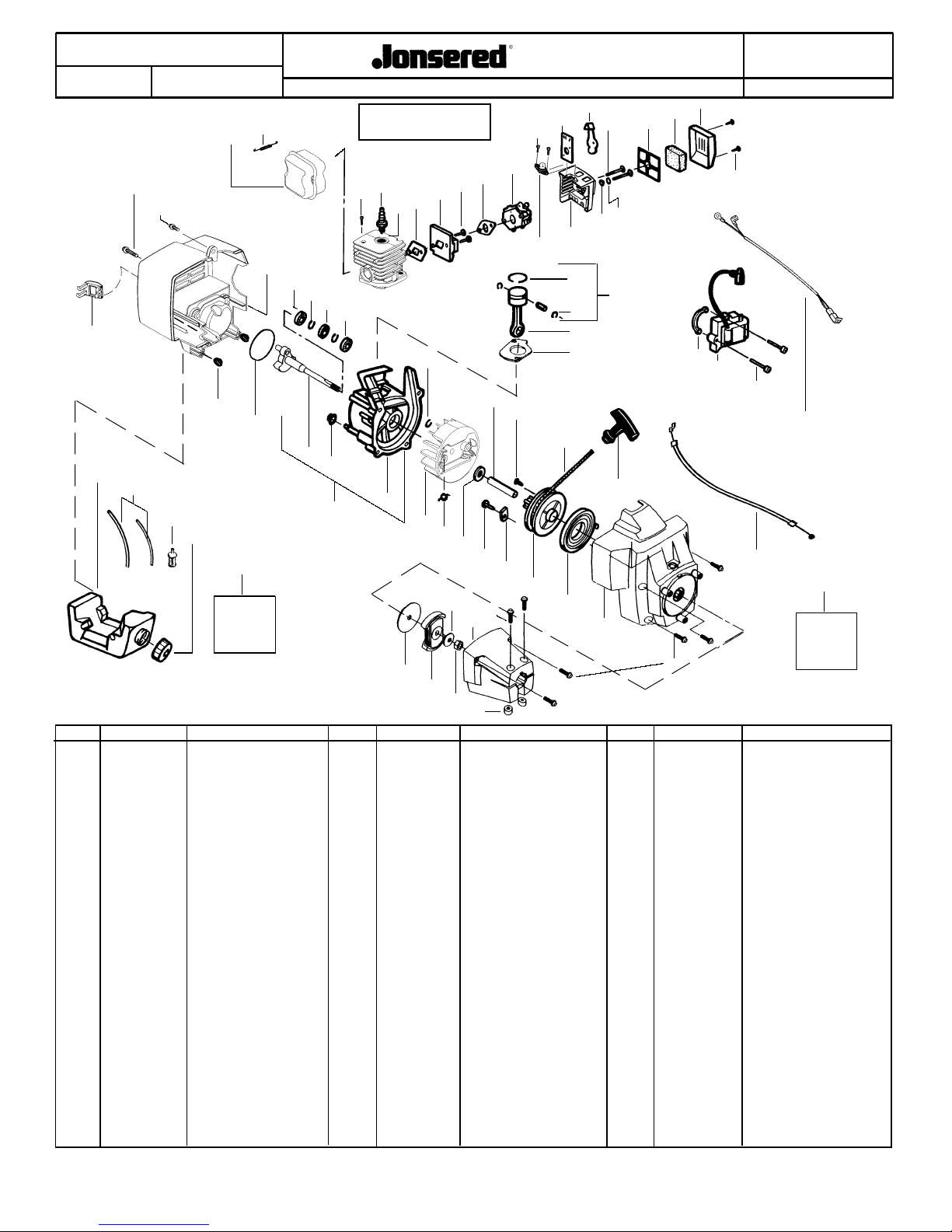 Jonsered®