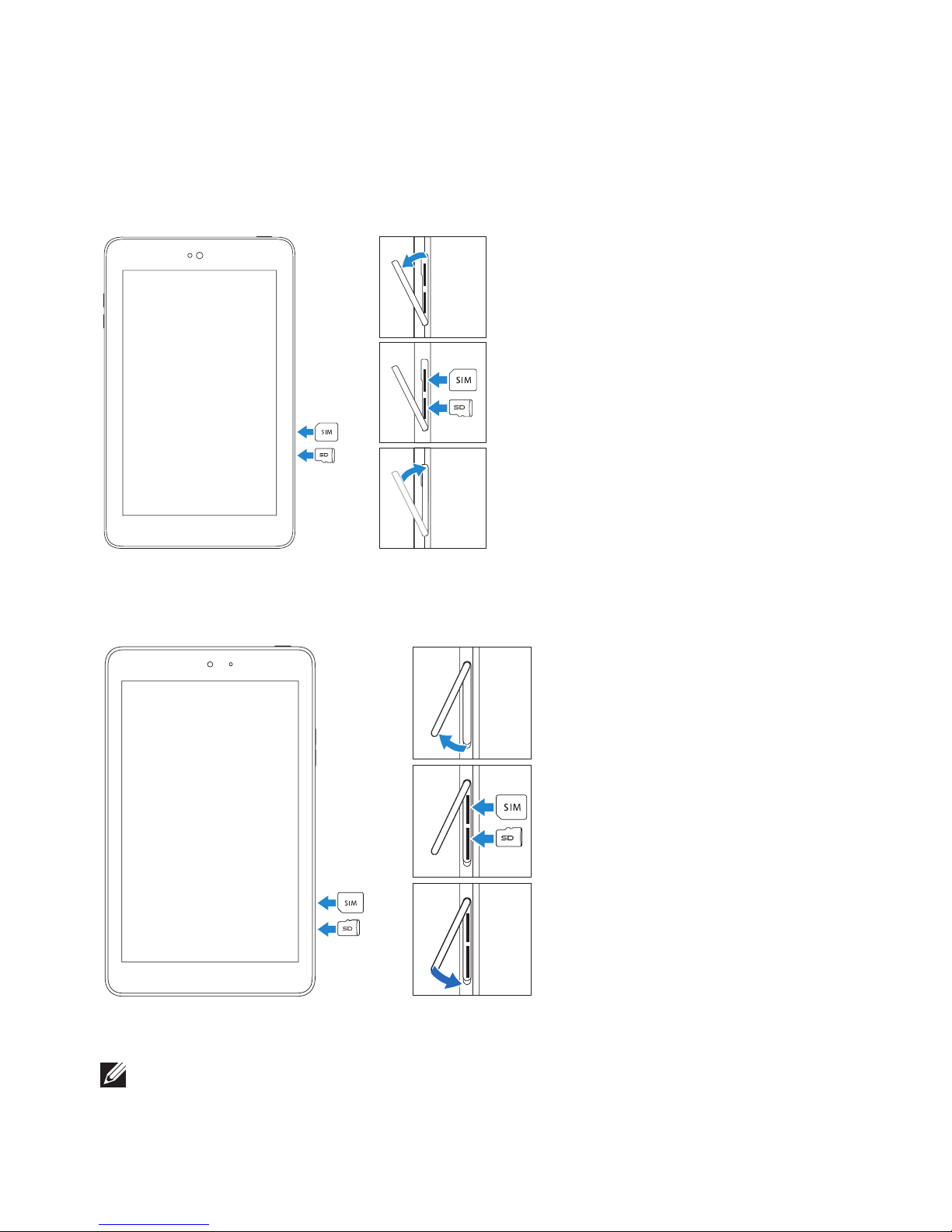 SIM

SD

SIM

SD

SIM

SD

SIM

SD