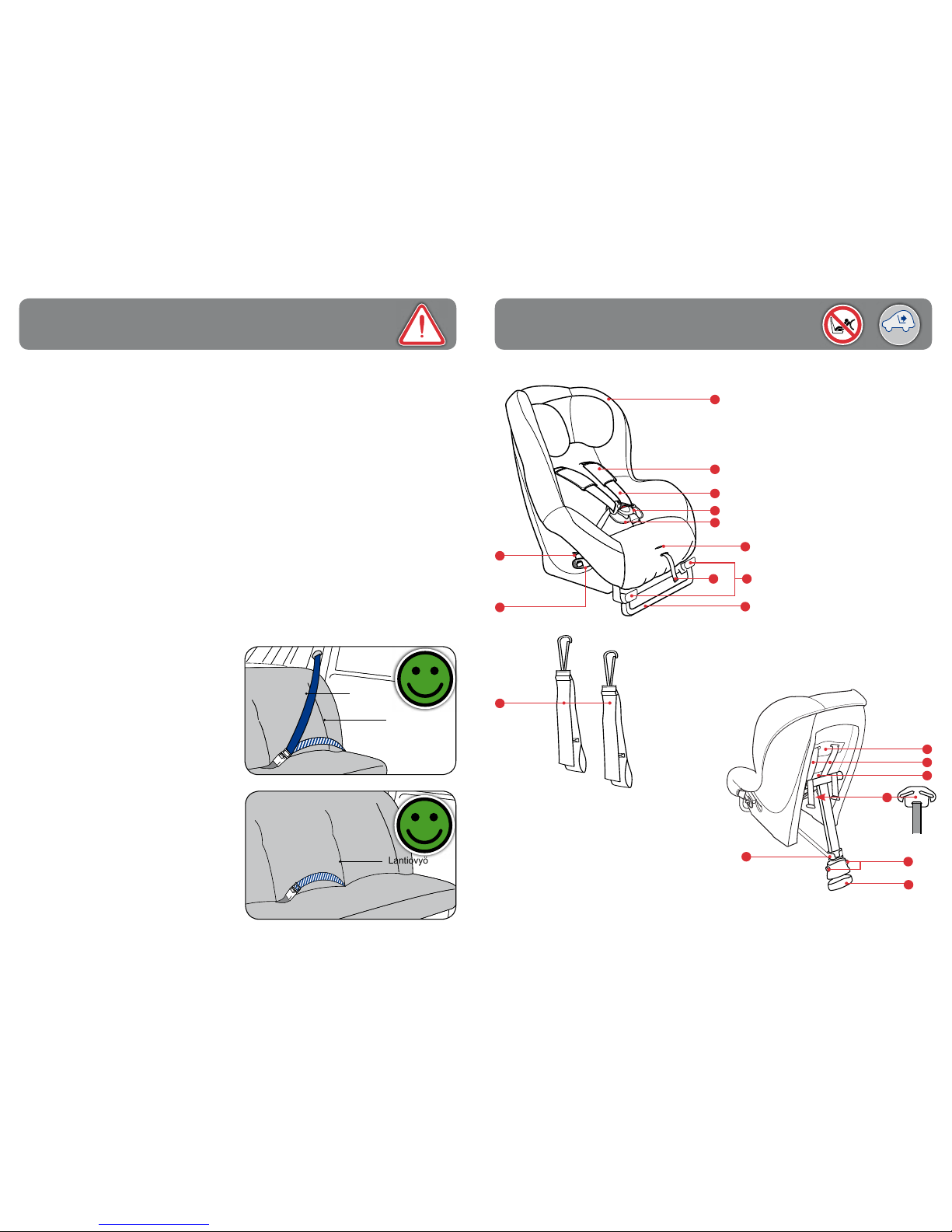 Lantiovyö