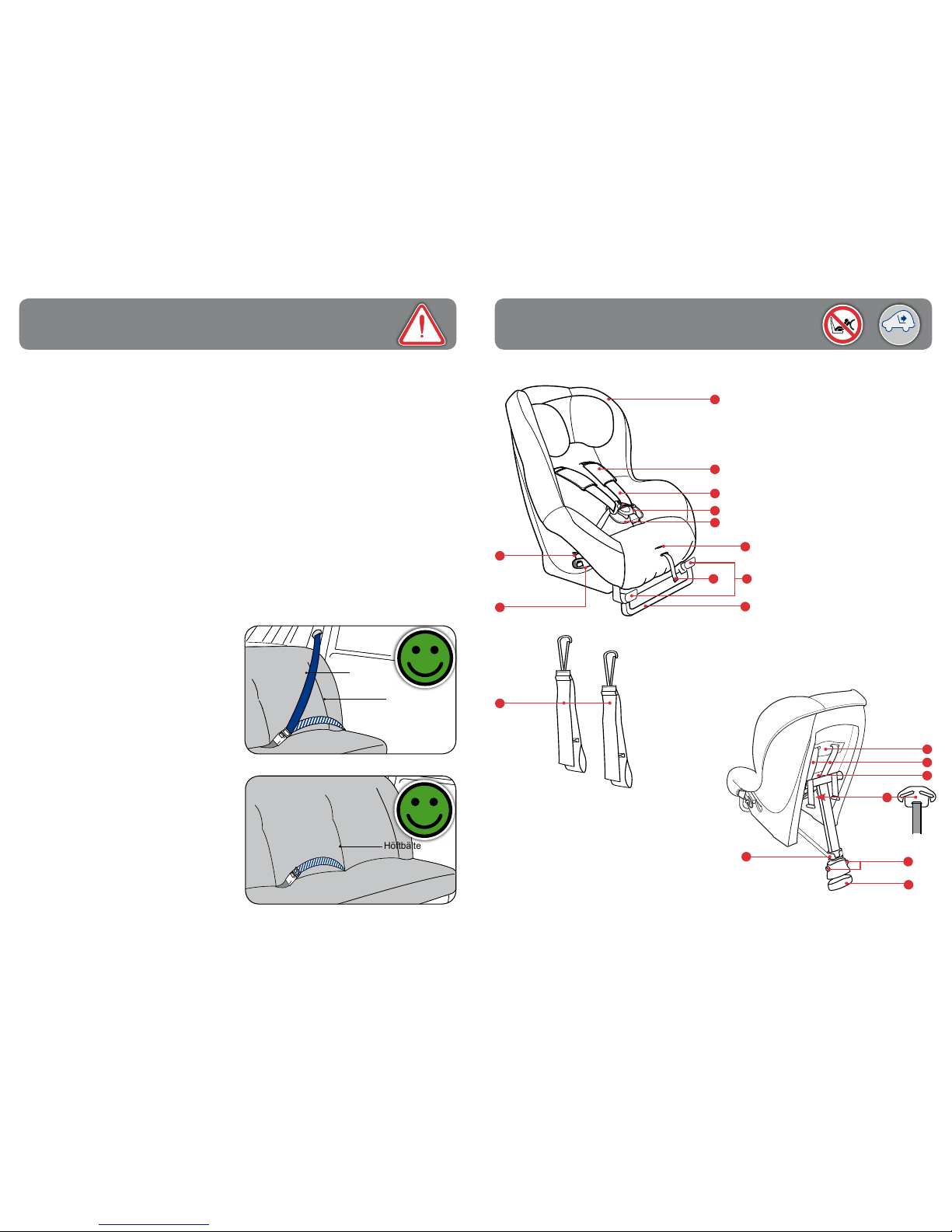 Höftbälte