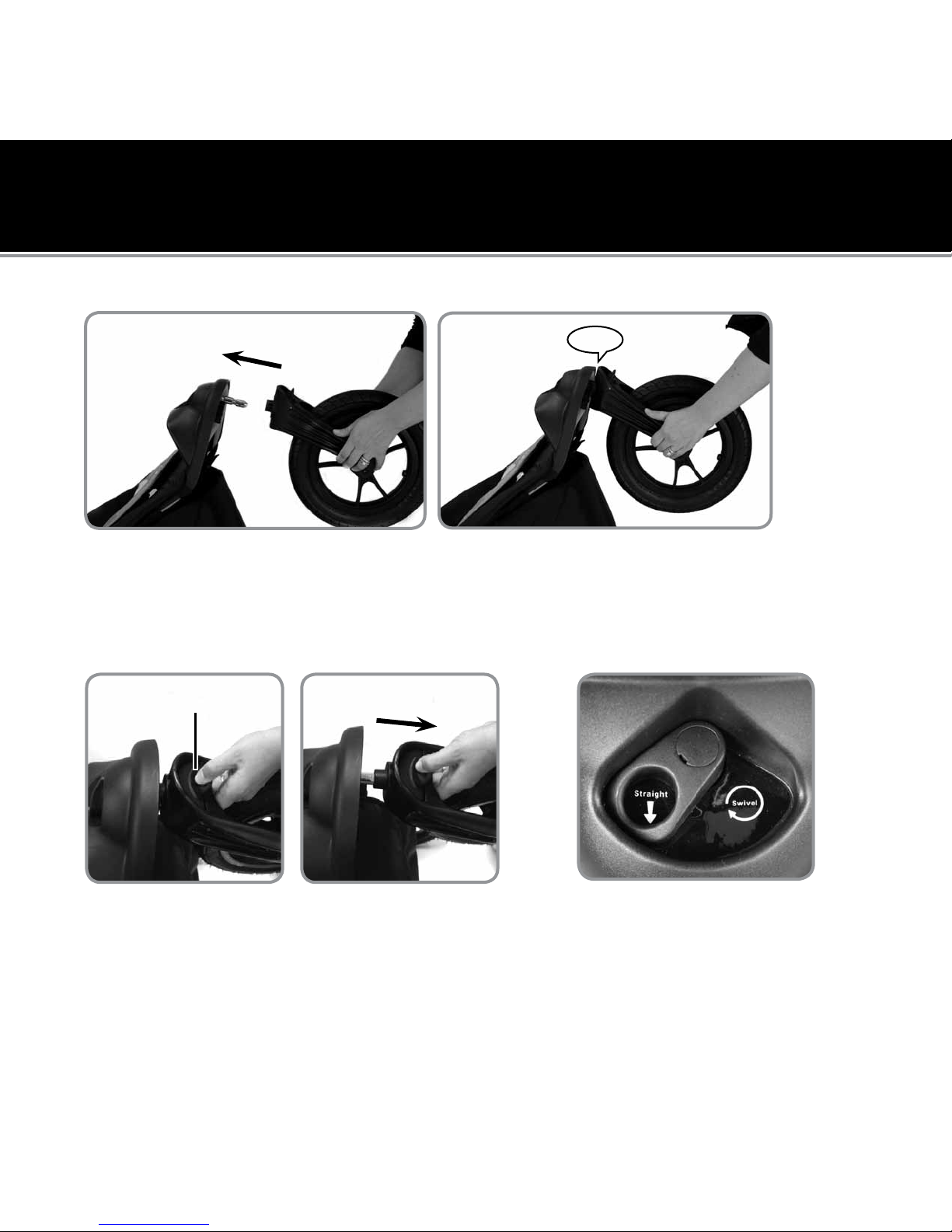 Straight

Swivel