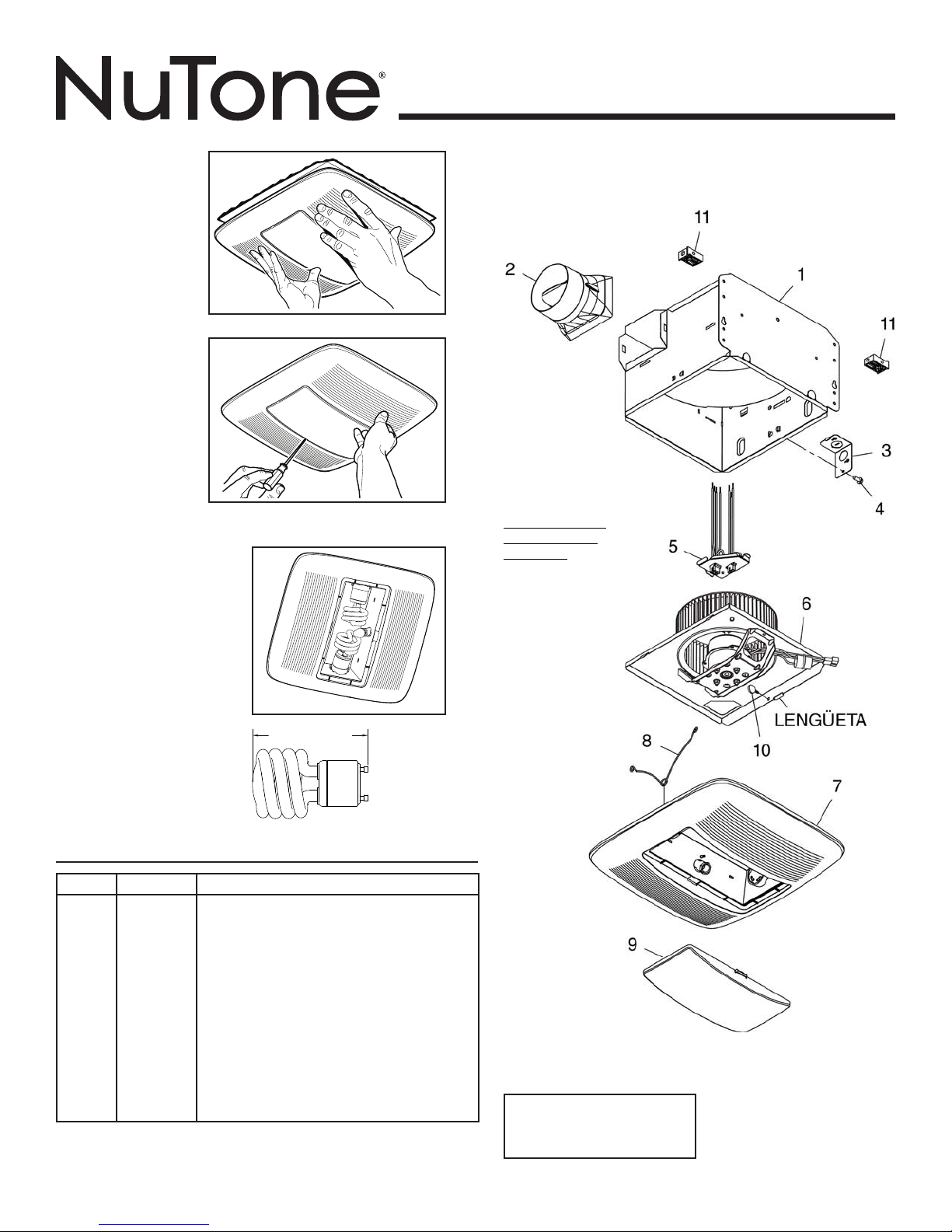 NuTone®

11

2

1

11

3

4

5

6

LENGÜETA

10

8

7

9