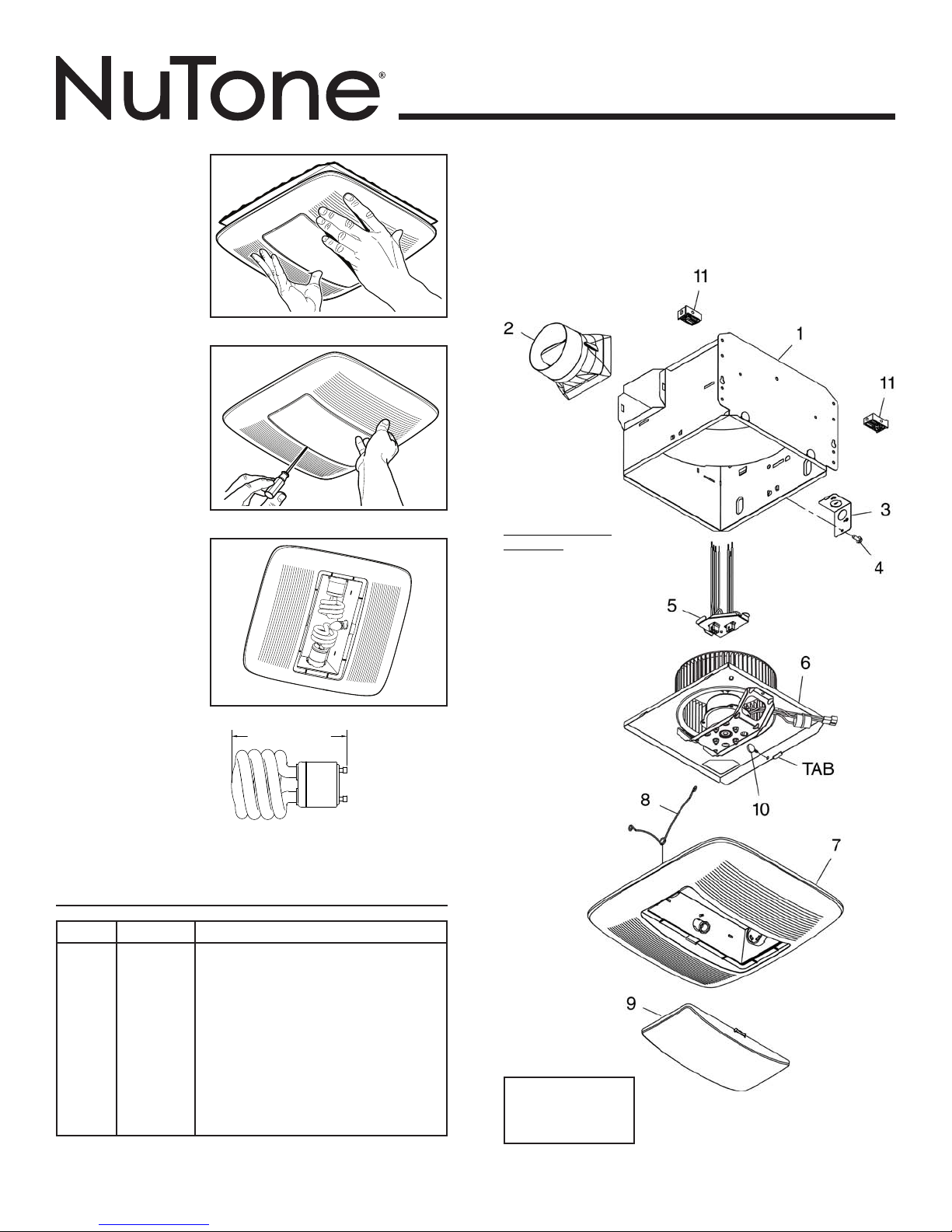 NuTone®

11

2

1

11

3

4

5

6

TAB

10

8

7

9