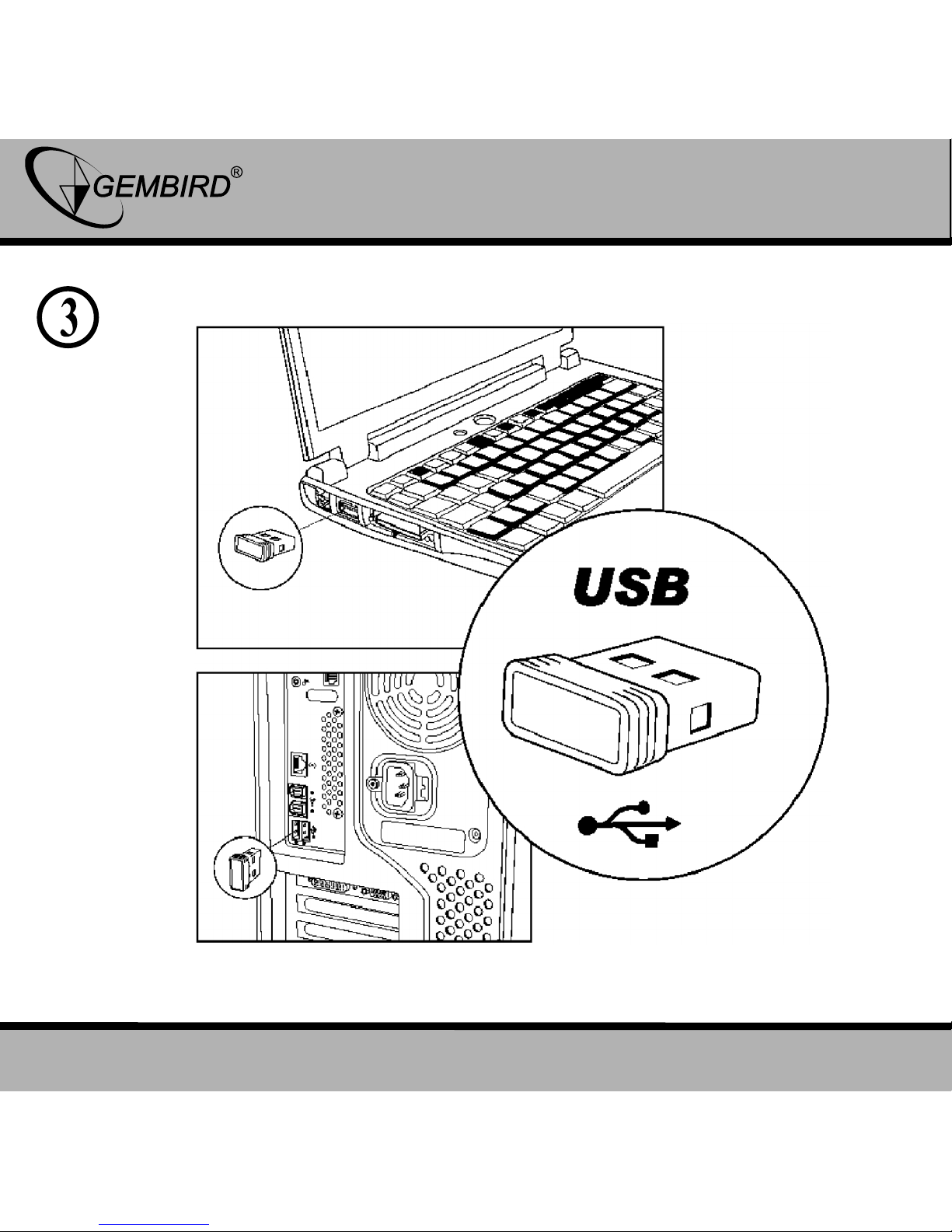 GEMBIRD®

3

USB