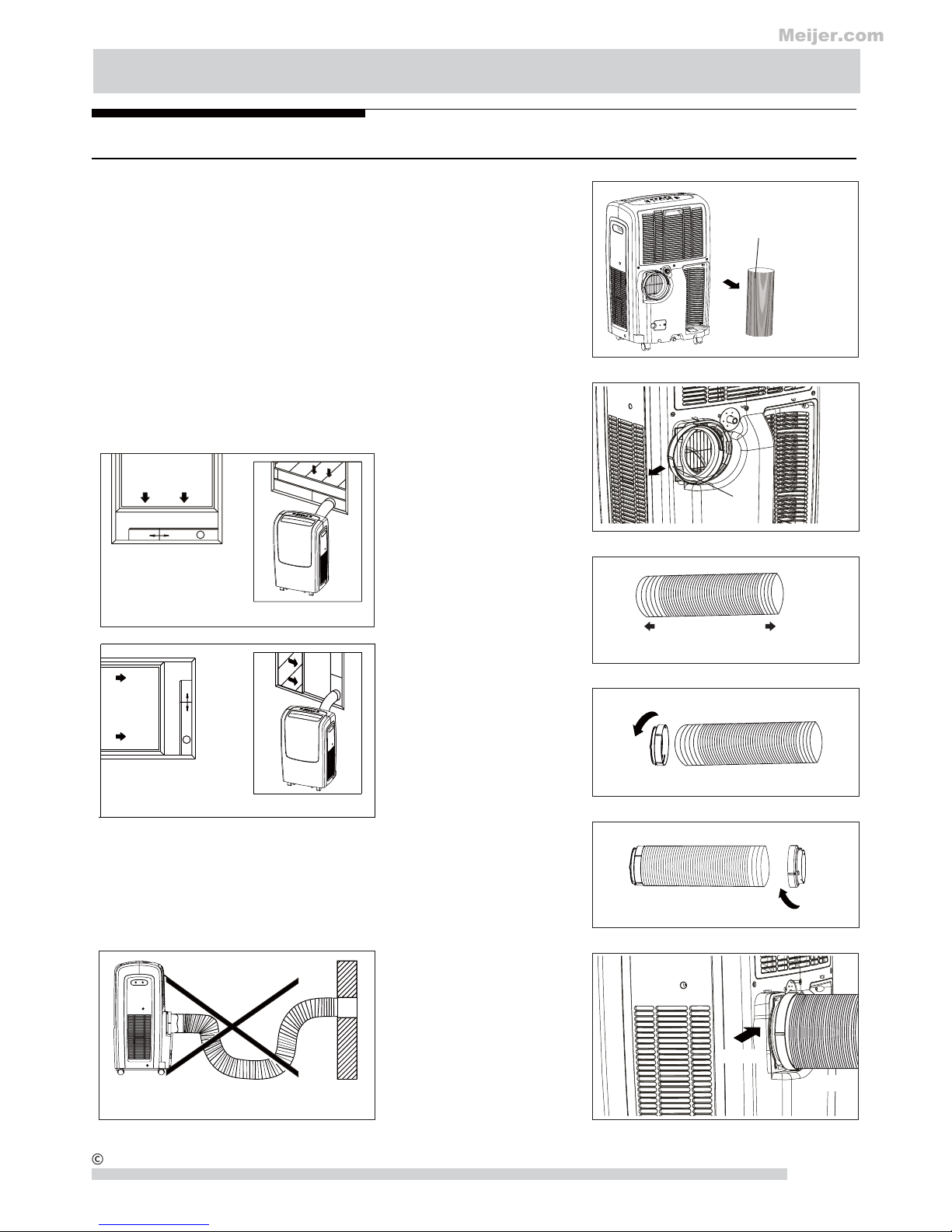 Meijer.com

©