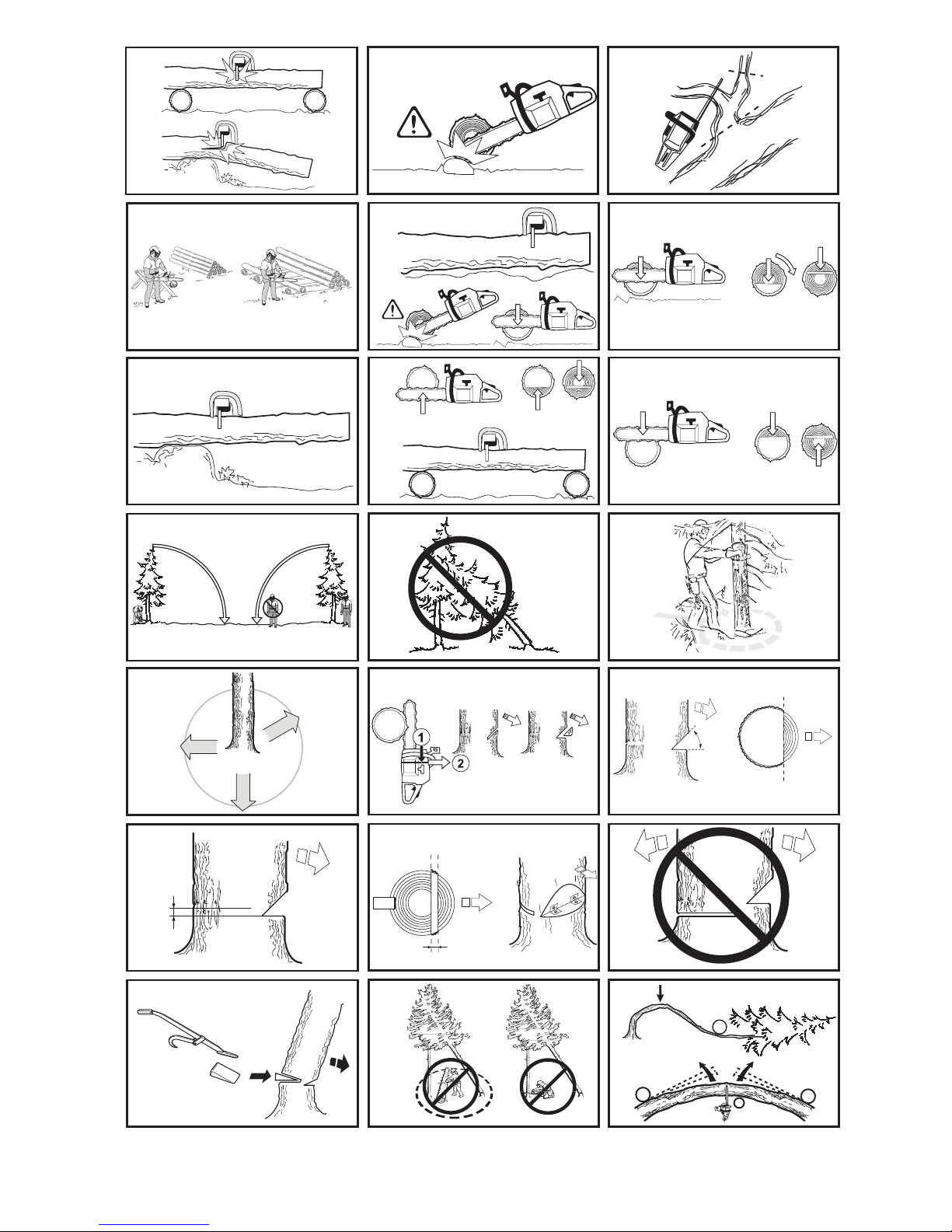 1
2