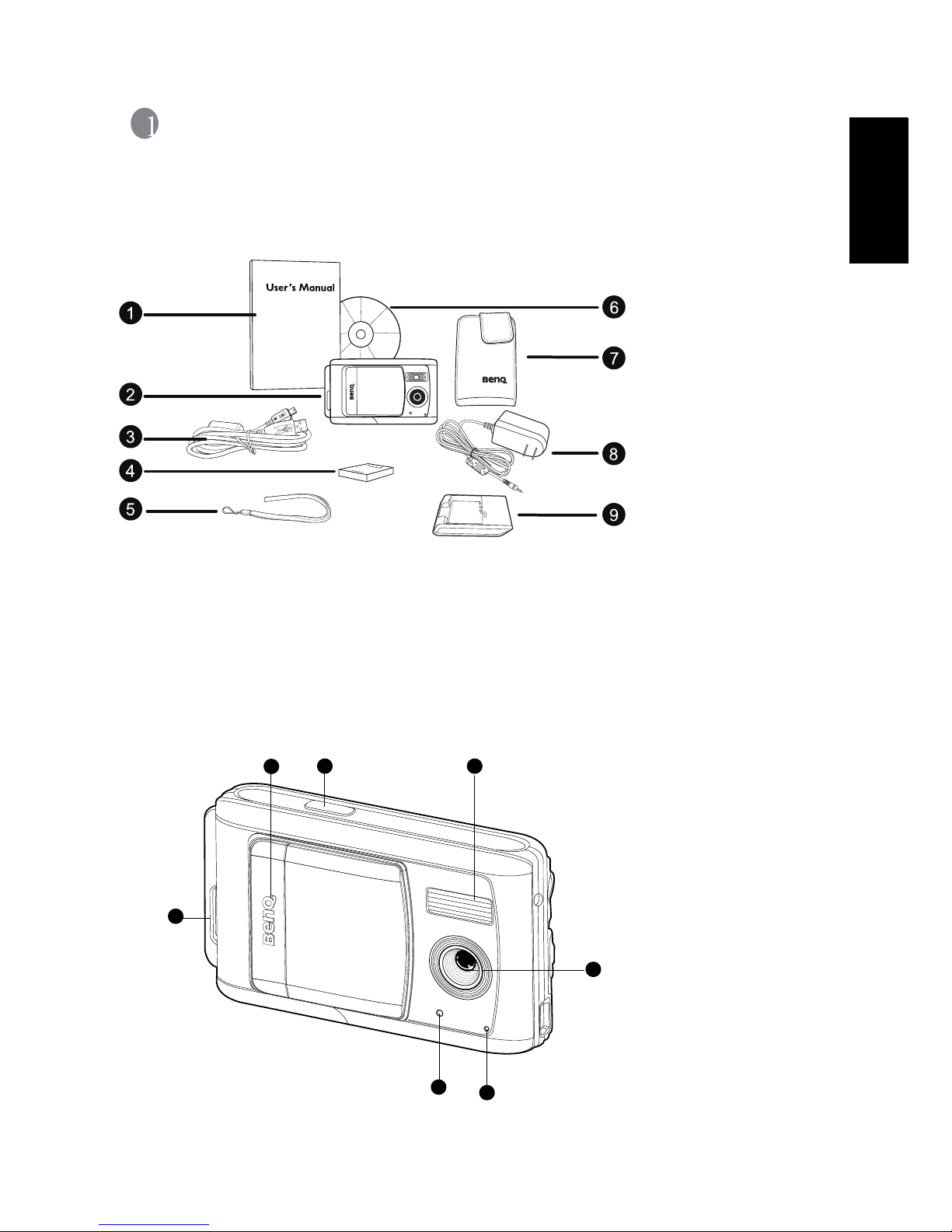 1

User's Manual

1

2

3

4

5

6

7

8

9

BenQ

BenQ

BenQ