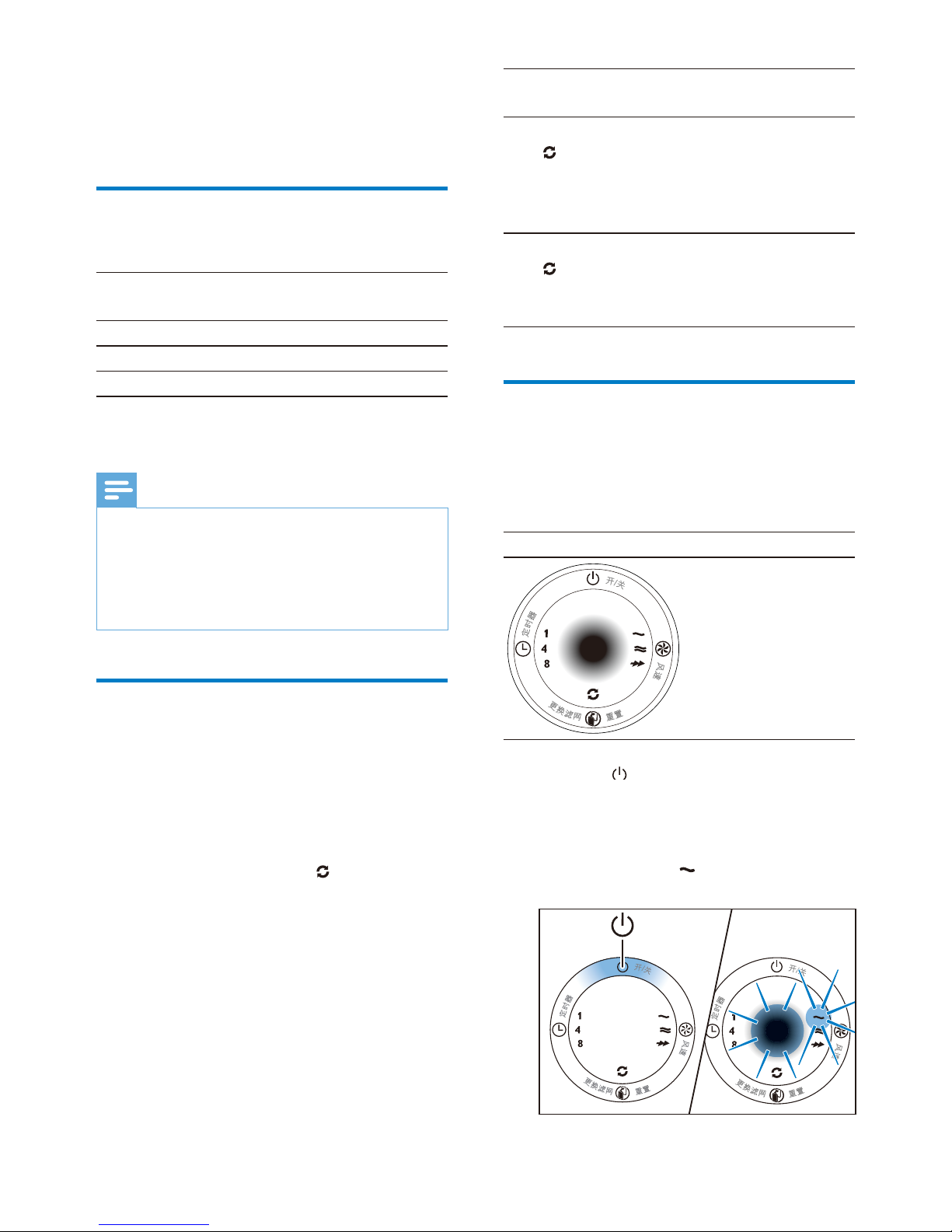 开/关
定时器
1
4
8
风速
更换滤网
重置

开/关
定时器
1
4
8
风速
更换滤网
重置

开/关
定时器
1
4
8
风速
更换滤网
重置