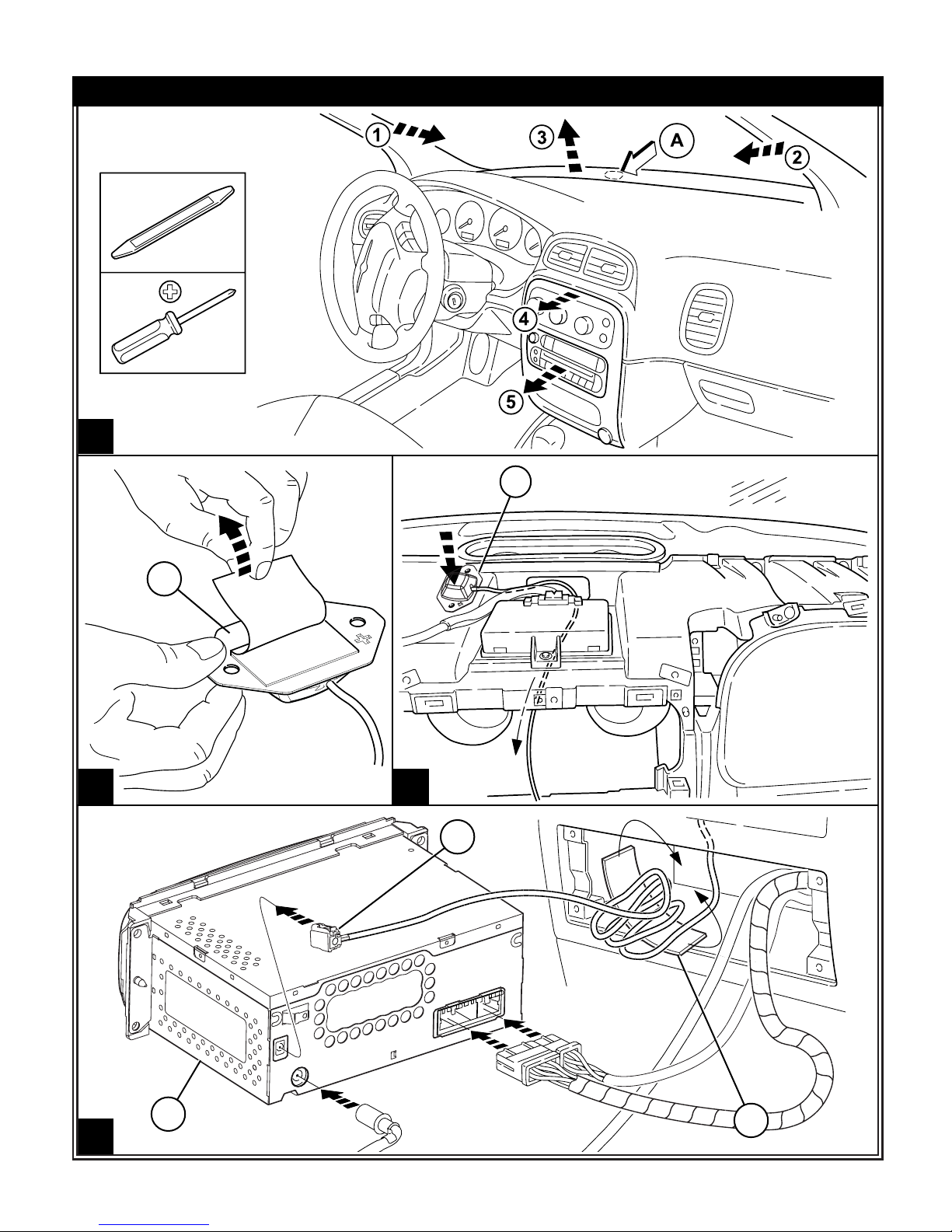 1
3
A
2
4
5