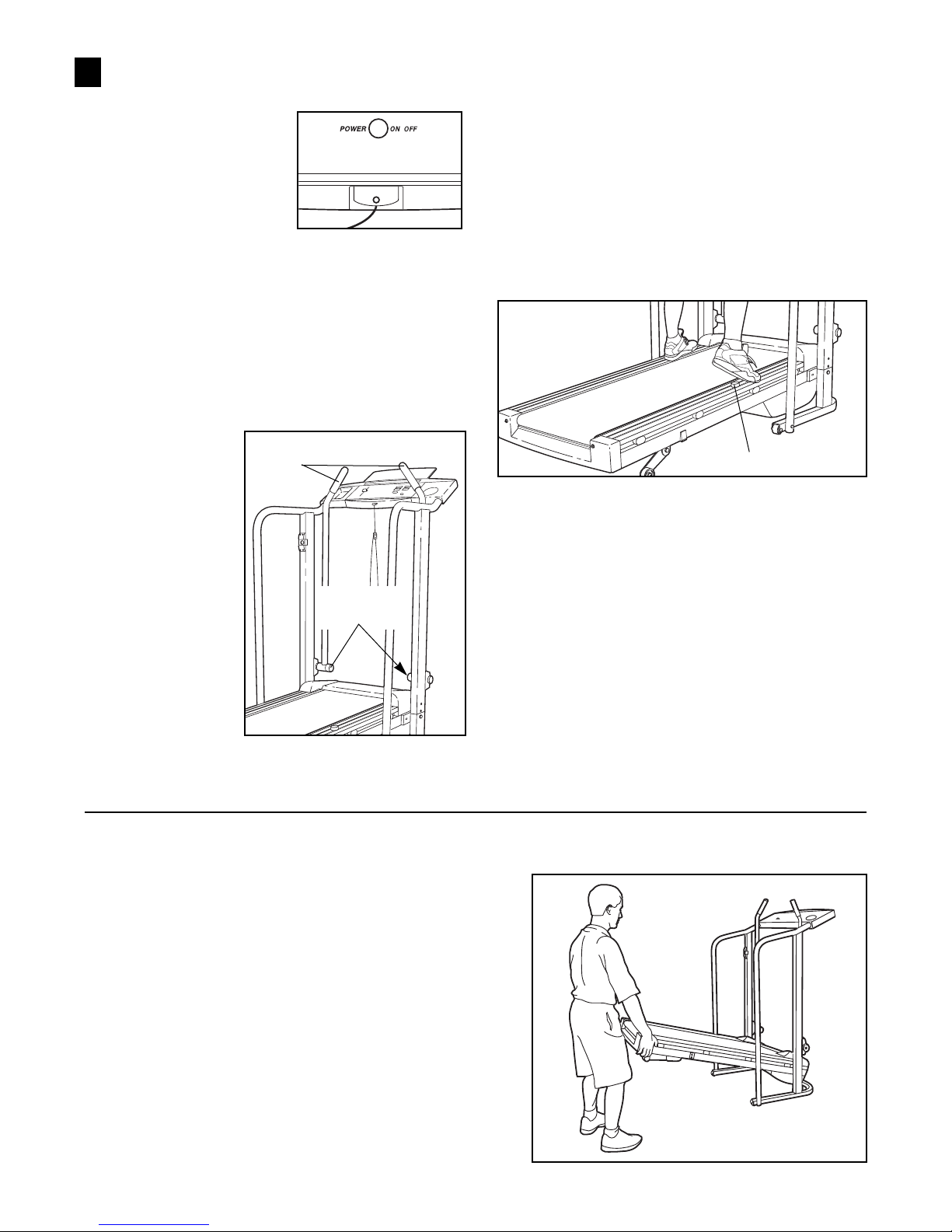 POWER ON OFF