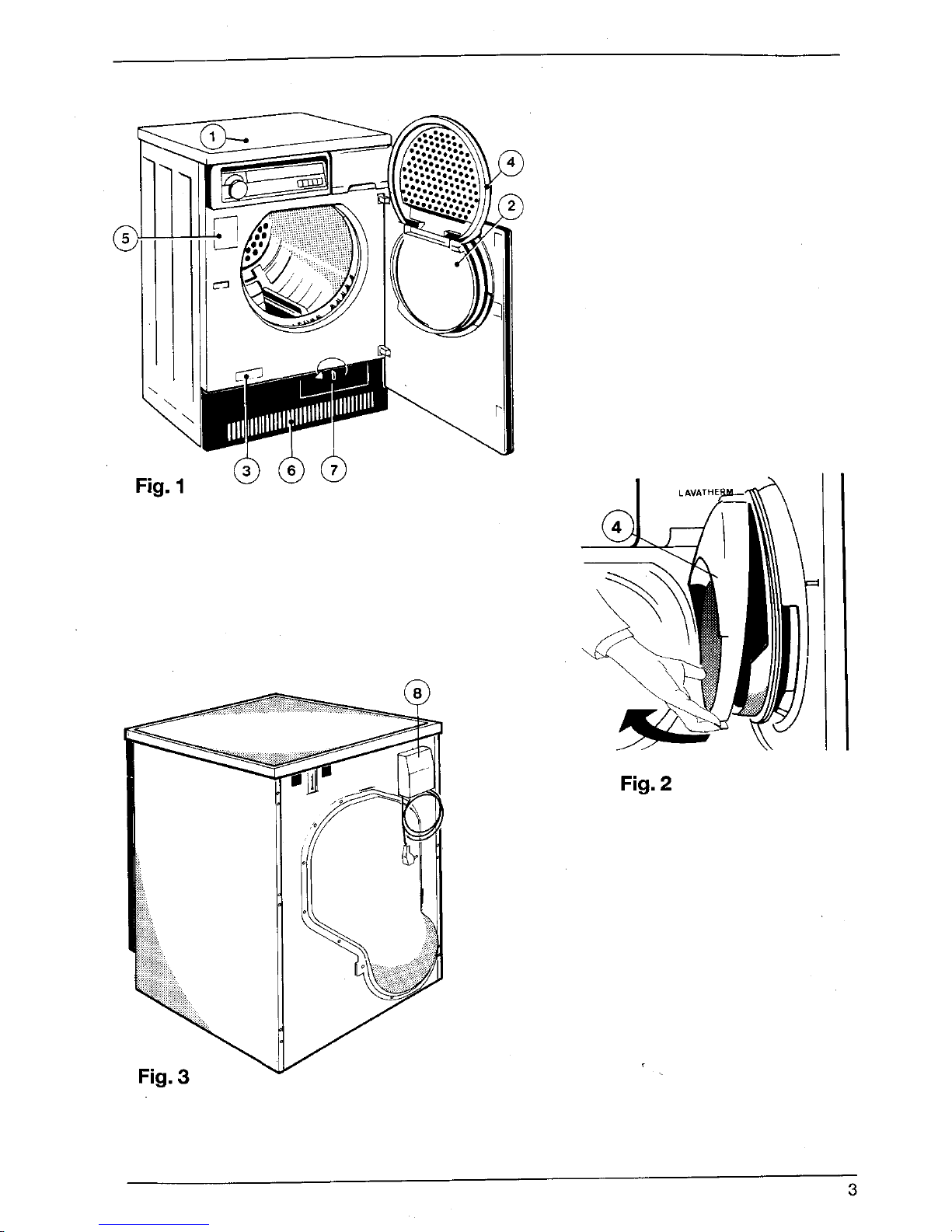 1
4
2
5
3
6
7
Fig. 1

LAVATHERM
4
Fig. 2

8
Fig. 3

3