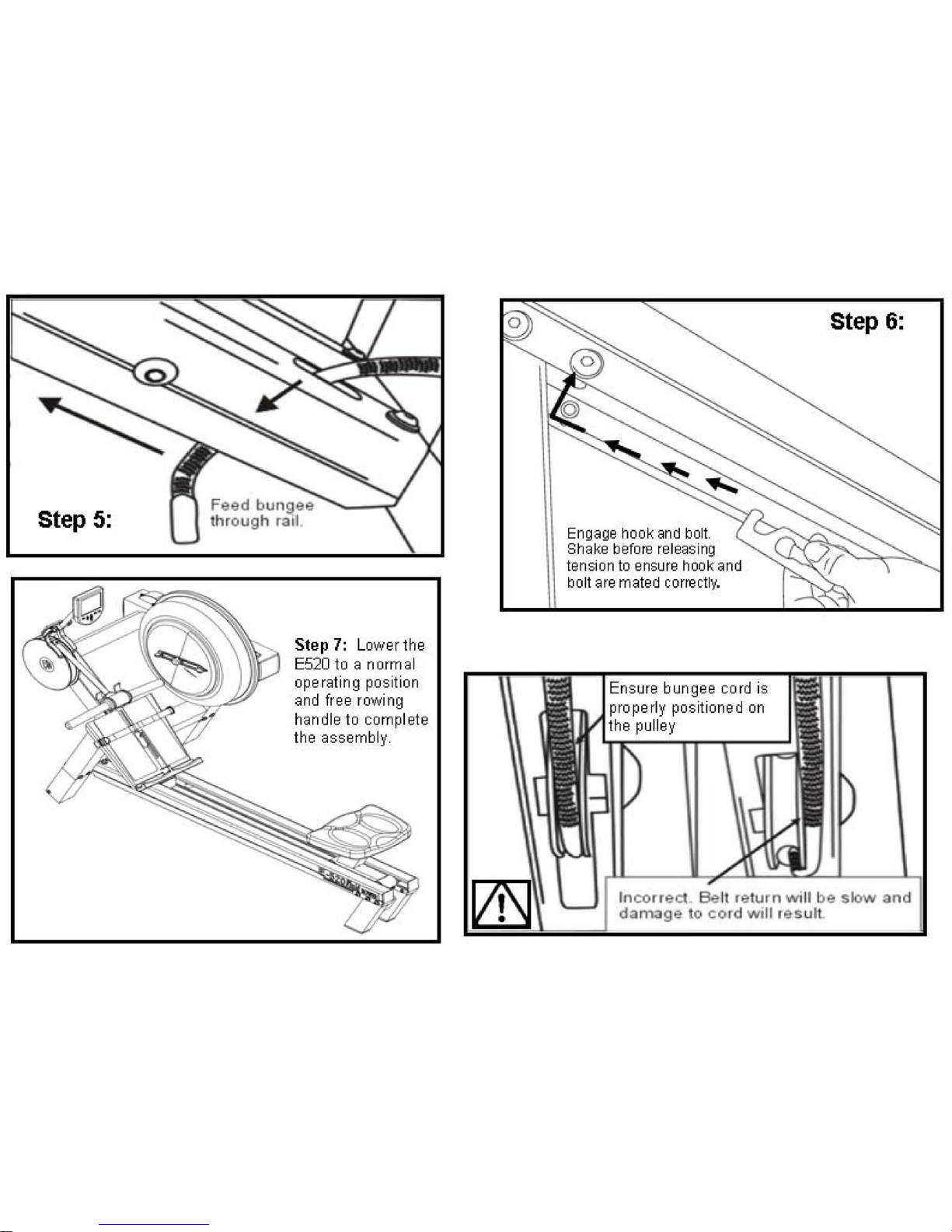 Step 5:

Feed bungee through rail.

Step 6:

Engage hook and bolt. Shake before releasing tension to ensure hook and bolt are mated correctly.

Step 7: Lower the E520 to a normal operating position and free rowing handle to complete the assembly.

E-520

Ensure bungee cord is properly positioned on the pulley

Incorrect. Belt return will be slow and damage to cord will result.