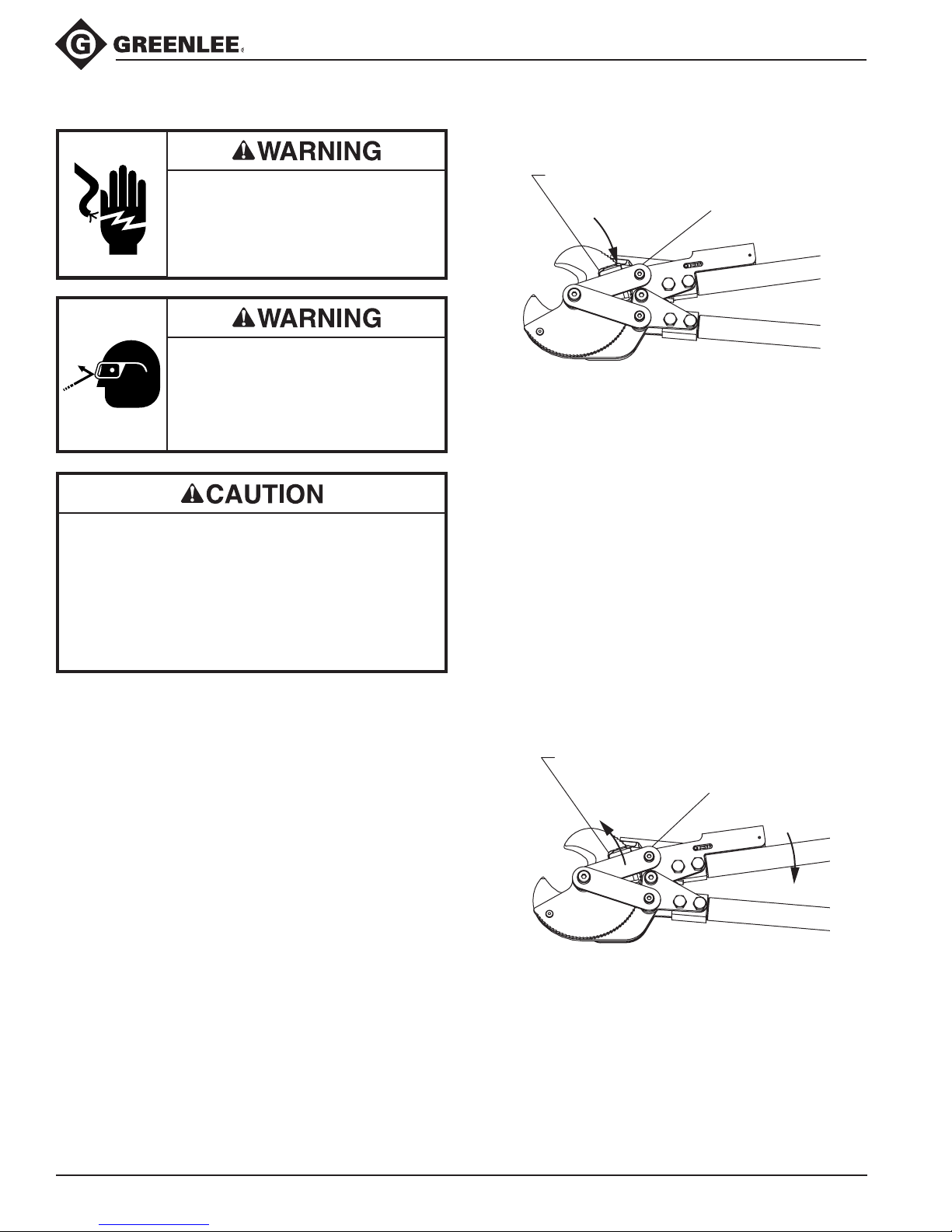 GREENLEE

WARNING

WARNING

CAUTION