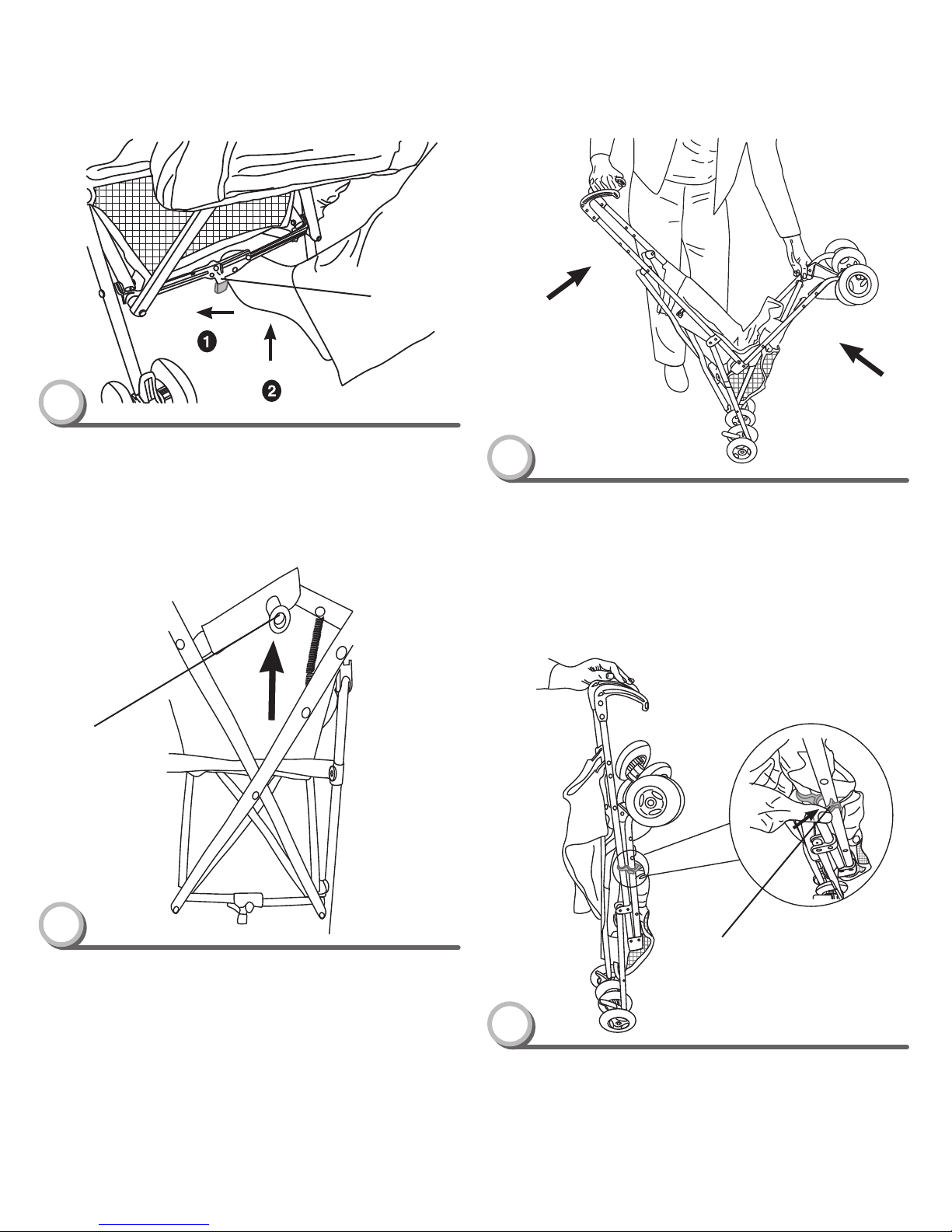 1

2