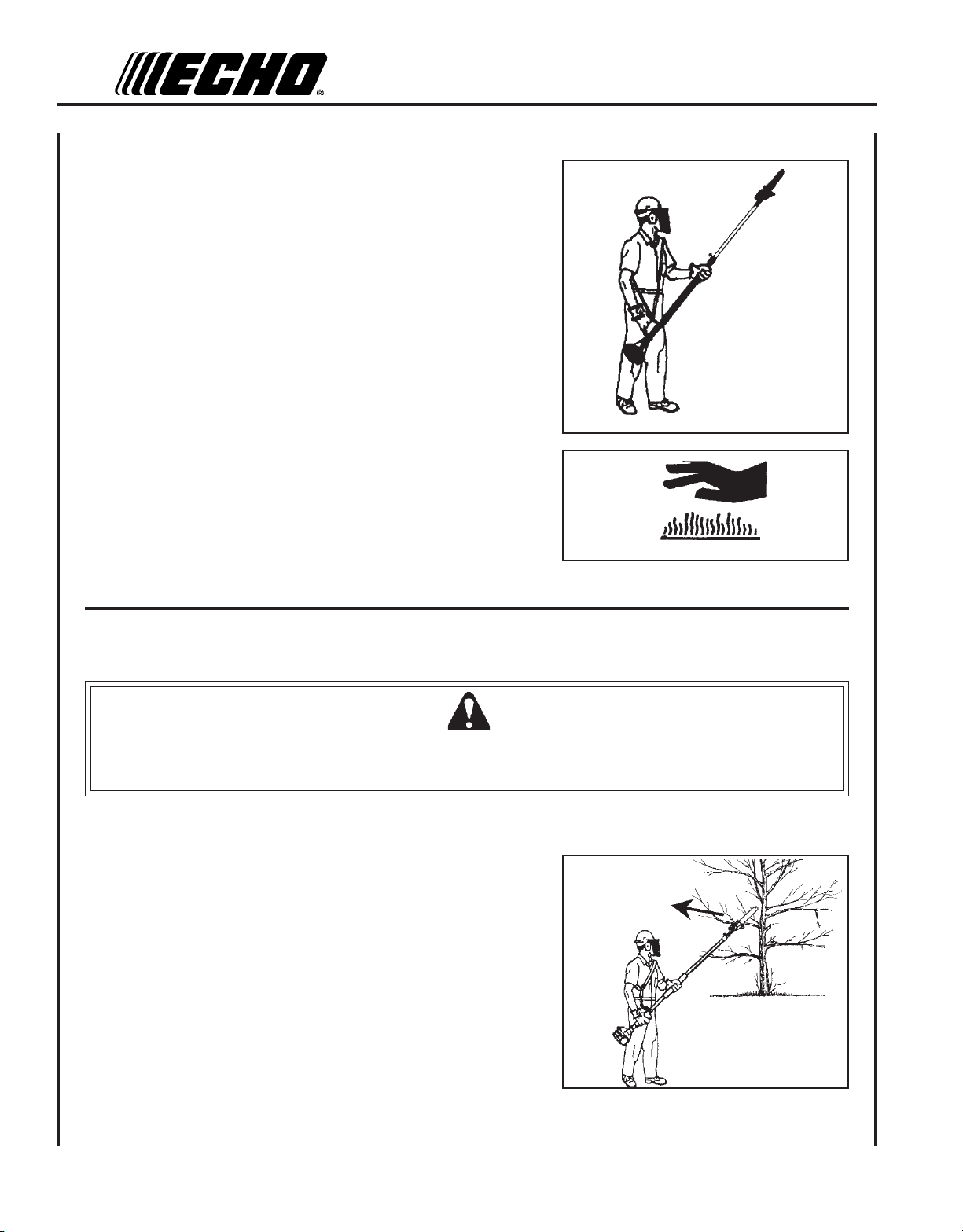 ECHO®