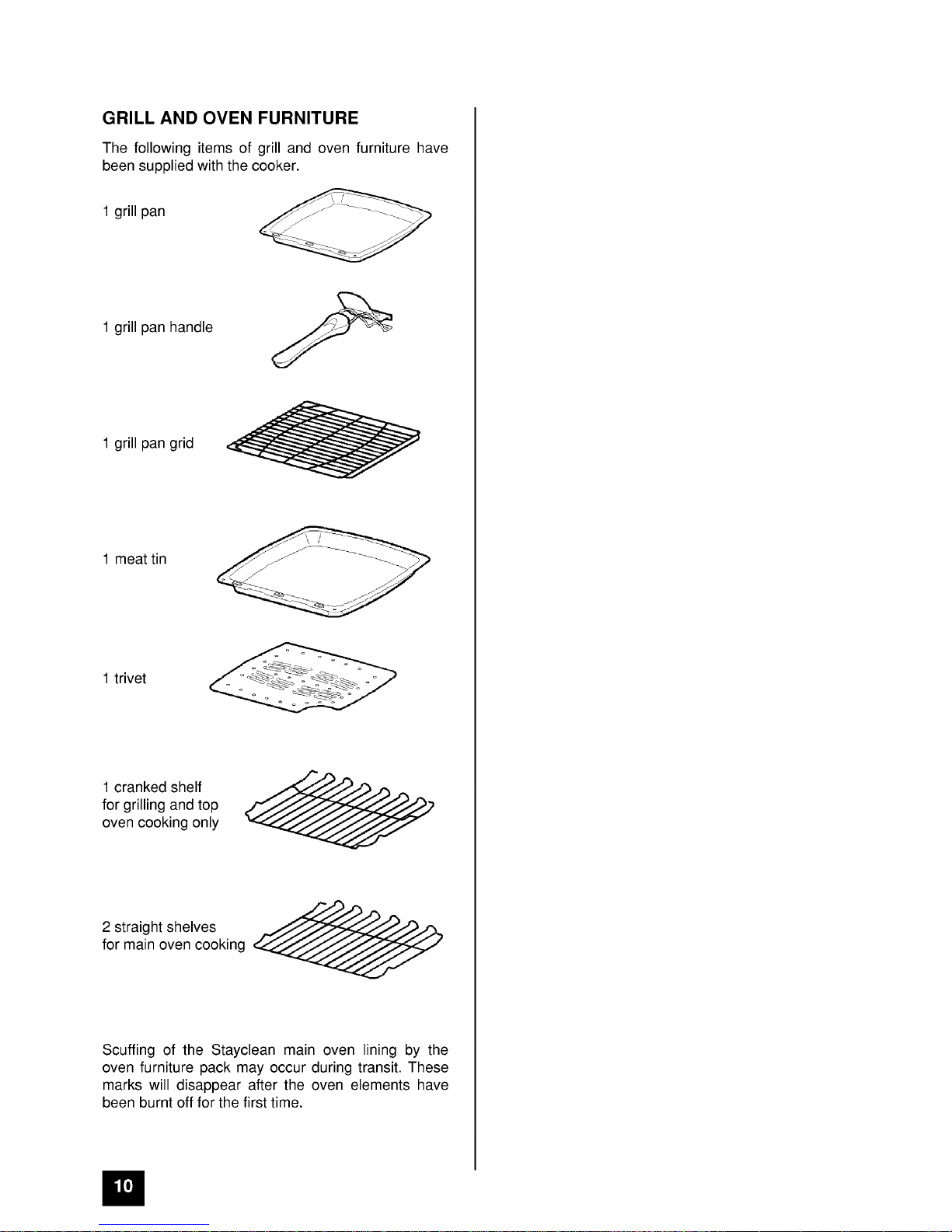 GRILL AND OVEN FURNITURE

The following items of grill and oven furniture have been supplied with the cooker.

1 grill pan

1 grill pan handle

1 grill pan grid

1 meat tin

1 trivet

1 cranked shelf for grilling and top oven cooking only

2 straight shelves for main oven cooking

Scuffing of the Stayclean main oven lining by the oven furniture pack may occur during transit. These marks will disappear after the oven elements have been burnt off for the first time.

10