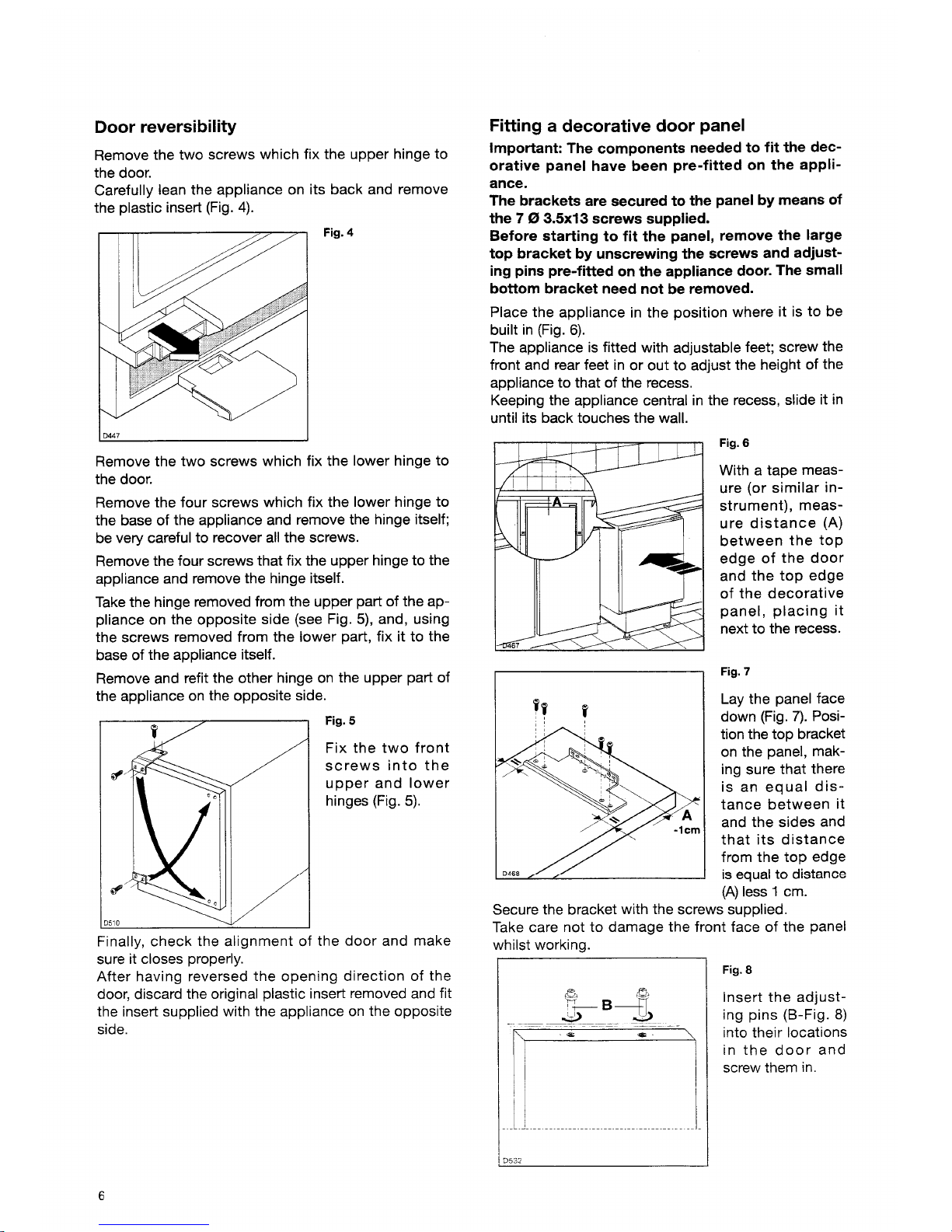 Door reversibility

Remove the two screws which fix the upper hinge to the door.
Carefully lean the appliance on its back and remove the plastic insert (Fig. 4).

Fig. 4

D447

Remove the two screws which fix the lower hinge to the door.

Remove the four screws which fix the lower hinge to the base of the appliance and remove the hinge itself; be very careful to recover all the screws.

Remove the four screws that fix the upper hinge to the appliance and remove the hinge itself.

Take the hinge removed from the upper part of the appliance on the opposite side (see Fig. 5), and, using the screws removed from the lower part, fix it to the base of the appliance itself.

Remove and refit the other hinge on the upper part of the appliance on the opposite side.

Fig. 5

Fix the two front screws into the upper and lower hinges (Fig. 5).

D510

Finally, check the alignment of the door and make sure it closes properly.
After having reversed the opening direction of the door, discard the original plastic insert removed and fit the insert supplied with the appliance on the opposite side.

6

Fitting a decorative door panel

Important: The components needed to fit the decorative panel have been pre-fitted on the appliance.
The brackets are secured to the panel by means of the 7 Ø 3.5x13 screws supplied.
Before starting to fit the panel, remove the large top bracket by unscrewing the screws and adjusting pins pre-fitted on the appliance door. The small bottom bracket need not be removed.

Place the appliance in the position where it is to be built in (Fig. 6).
The appliance is fitted with adjustable feet; screw the front and rear feet in or out to adjust the height of the appliance to that of the recess.
Keeping the appliance central in the recess, slide it in until its back touches the wall.

A

D467

Fig. 6

With a tape measure (or similar instrument), measure distance (A) between the top edge of the door and the top edge of the decorative panel, placing it next to the recess.

A
-1cm

D468

Fig. 7

Lay the panel face down (Fig. 7). Position the top bracket on the panel, making sure that there is an equal distance between it and the sides and that its distance from the top edge is equal to distance (A) less 1 cm.

Secure the bracket with the screws supplied.
Take care not to damage the front face of the panel whilst working.

B

D532

Fig. 8

Insert the adjusting pins (B-Fig. 8) into their locations in the door and screw them in.