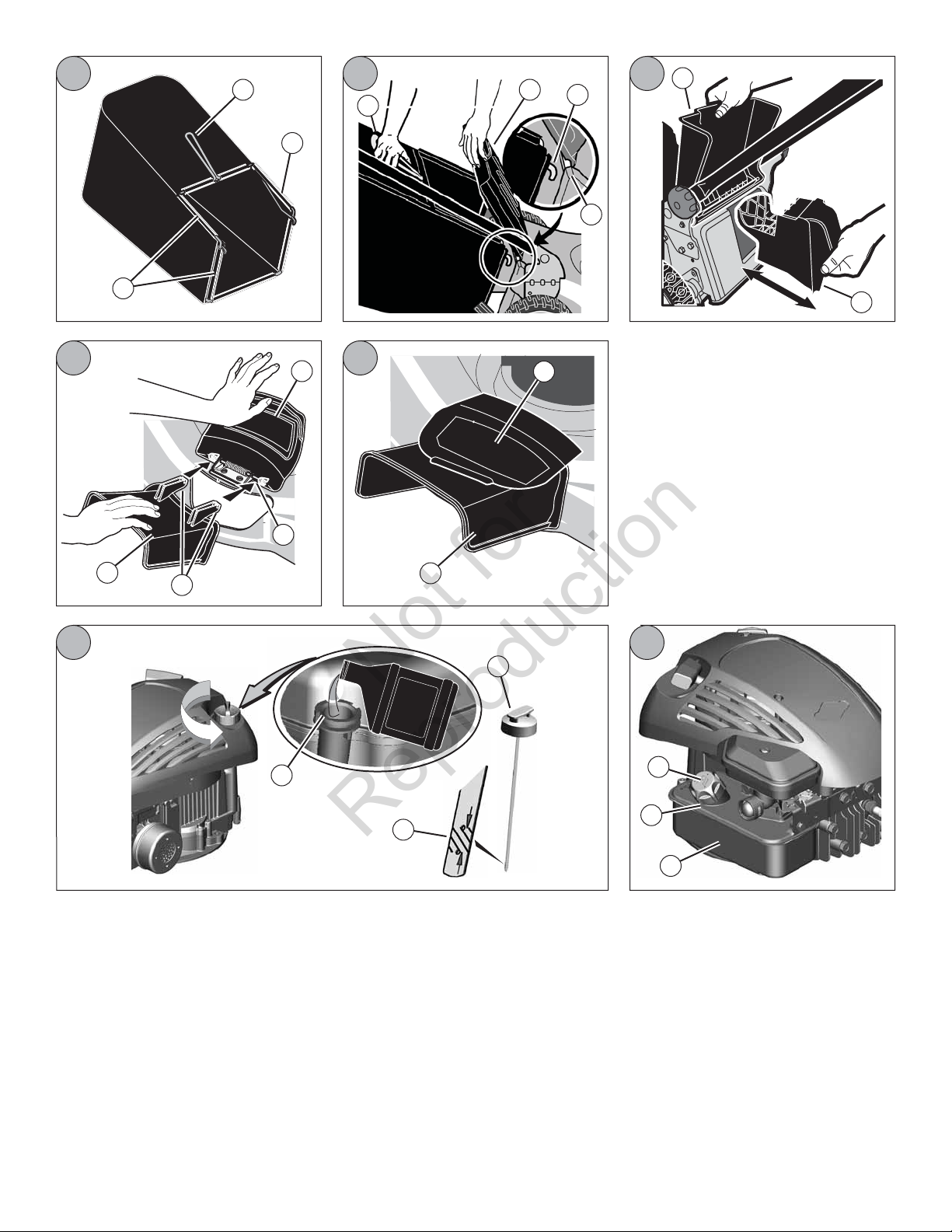 Not for Reproduction