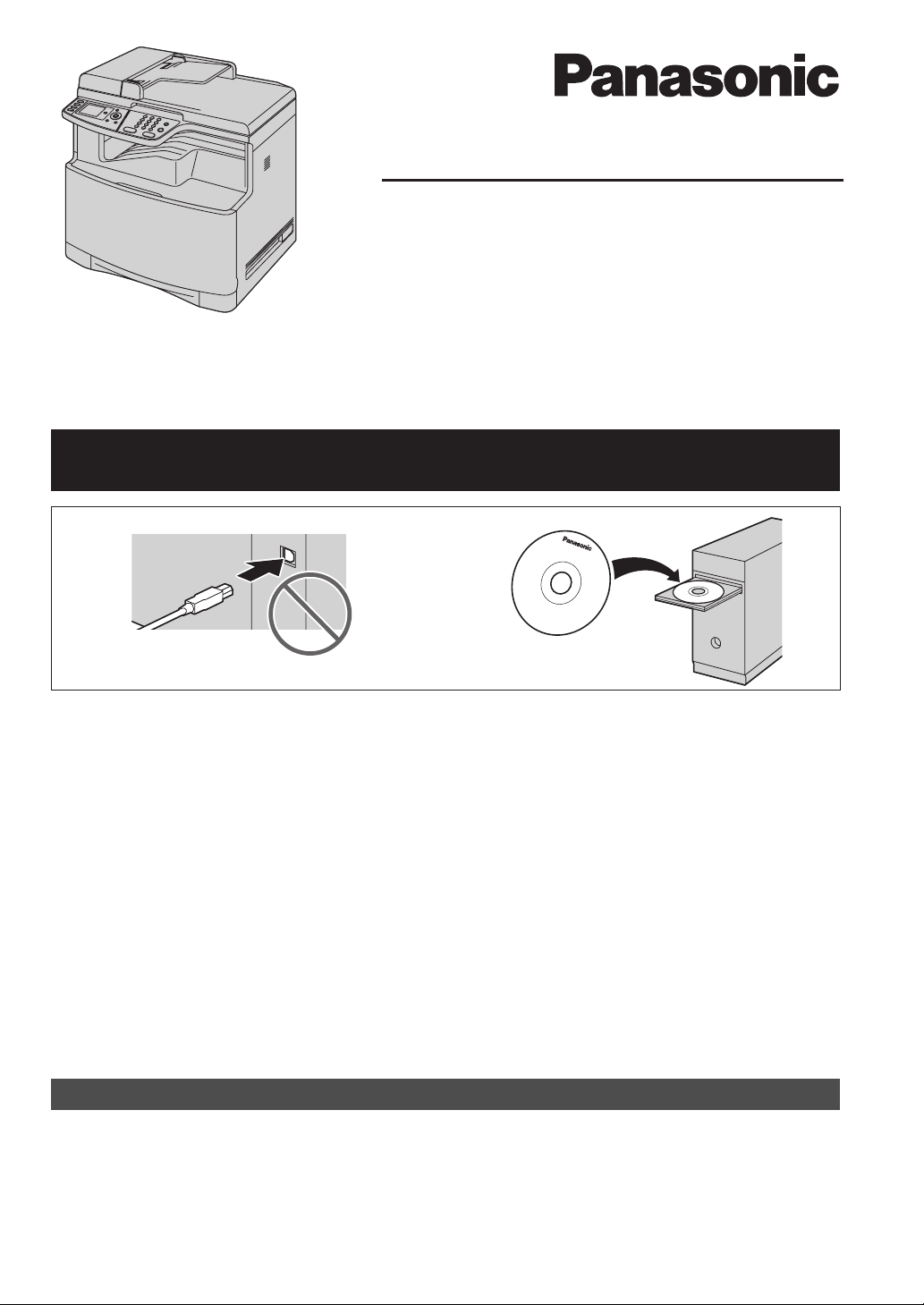 Panasonic

Panasonic