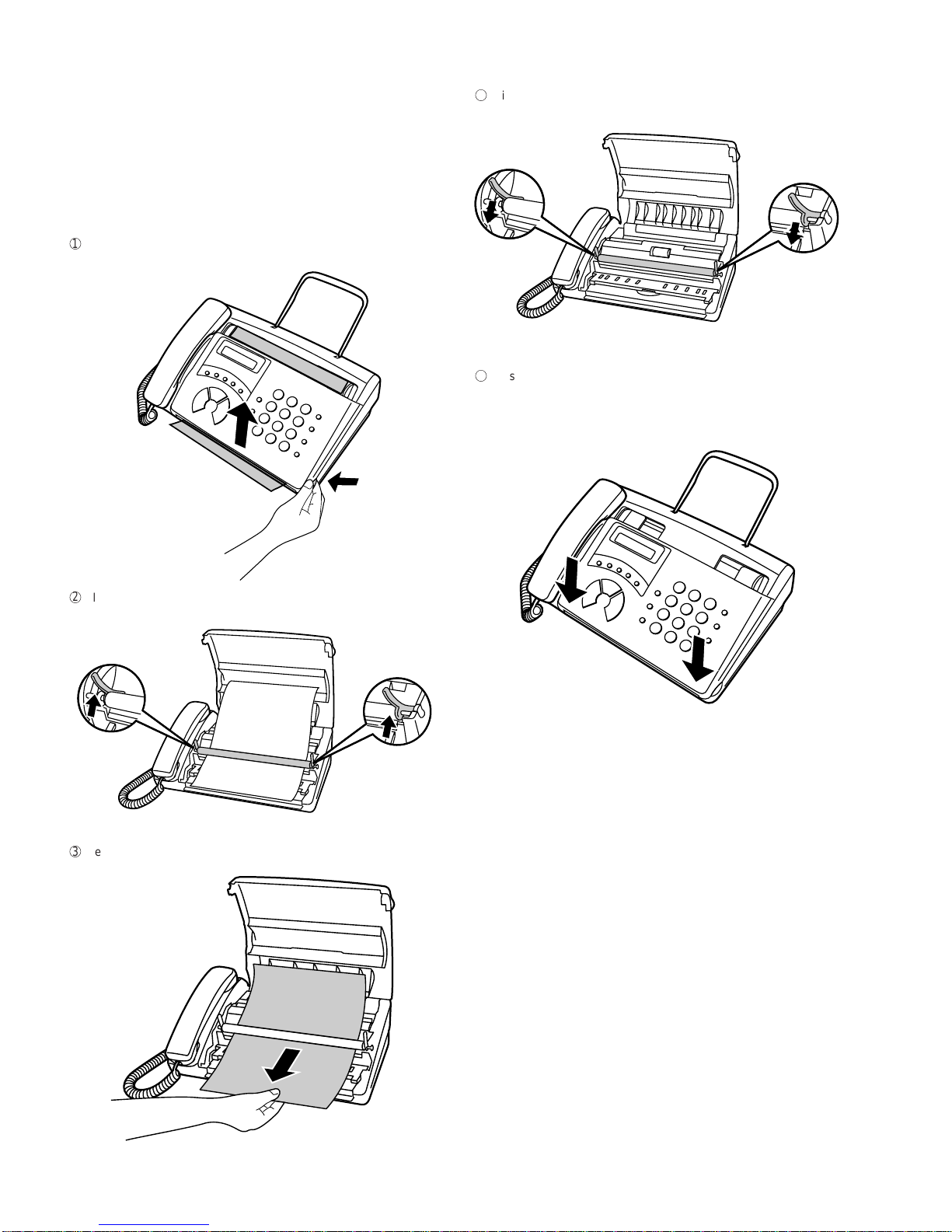 ① 

② l

③ e

i

s