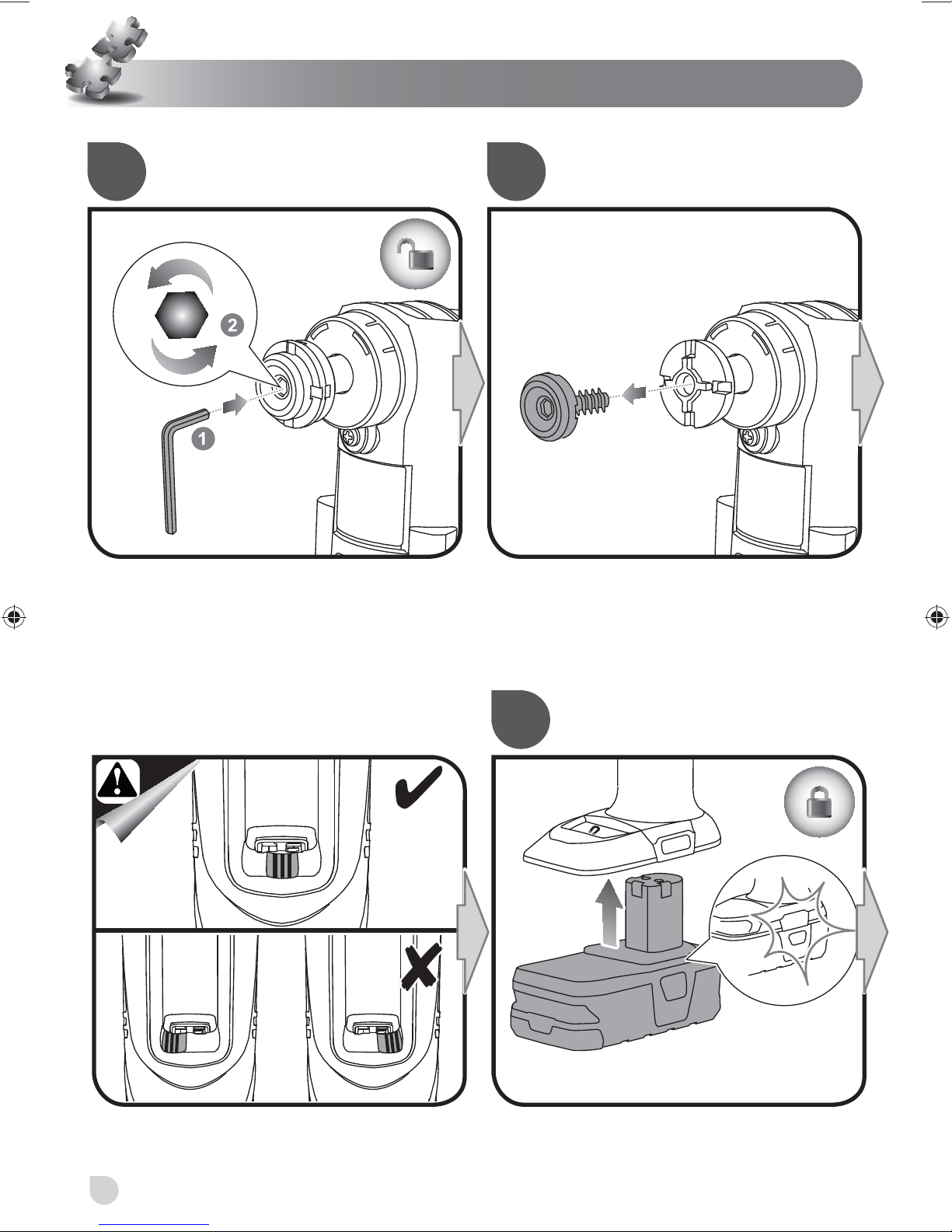 2

1