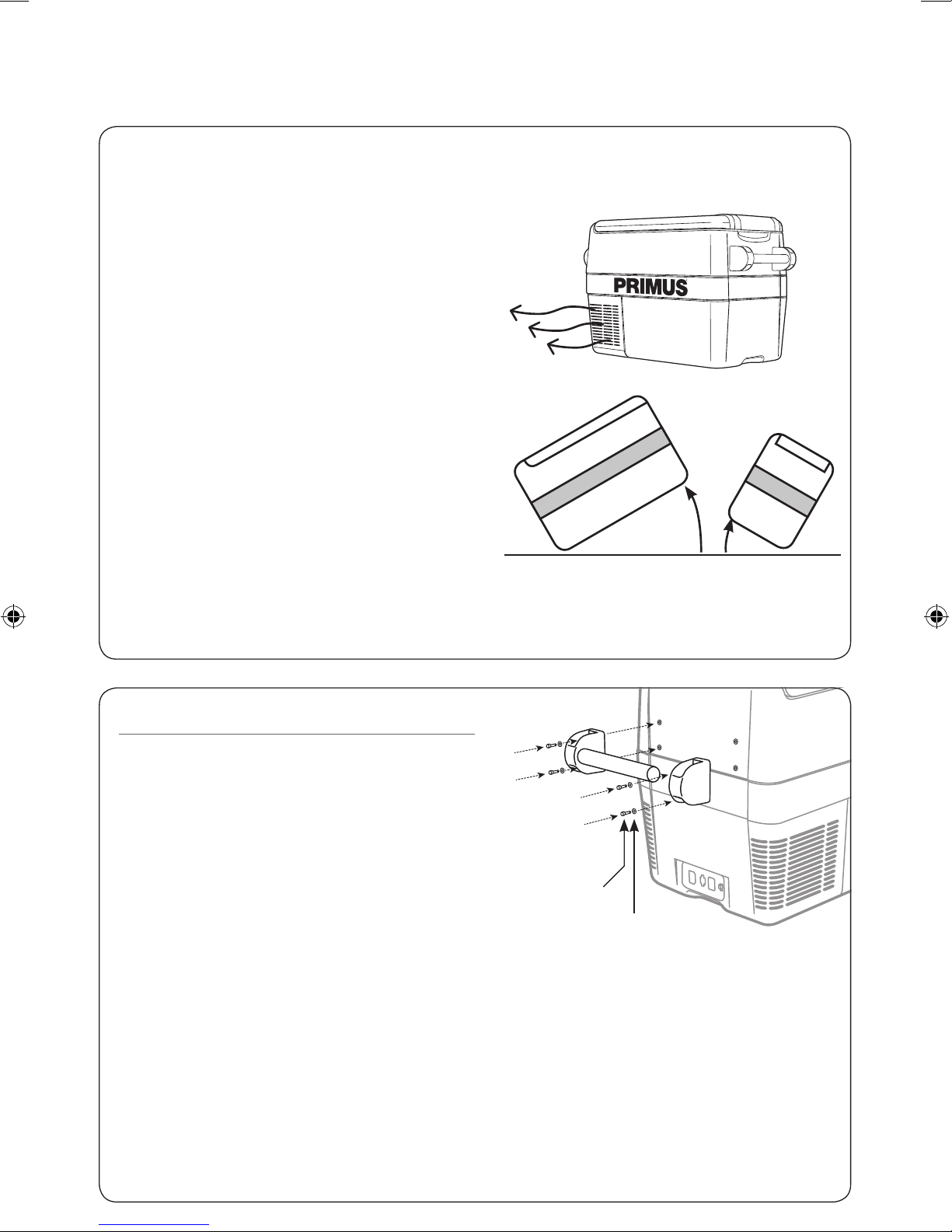 PRIMUS