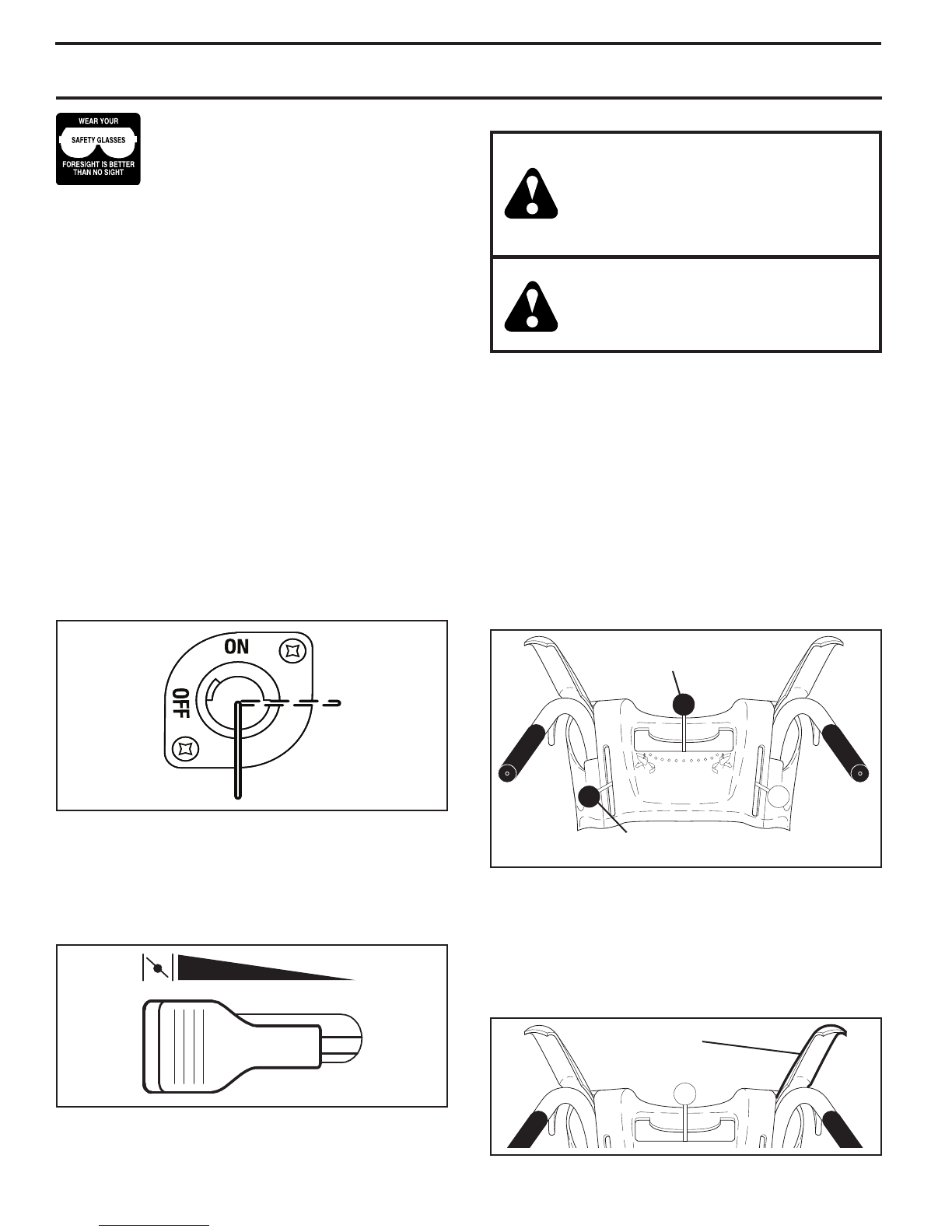 WEAR YOUR
SAFETY GLASSES
FORESIGHT IS BETTER THAN NO SIGHT

ON
OFF