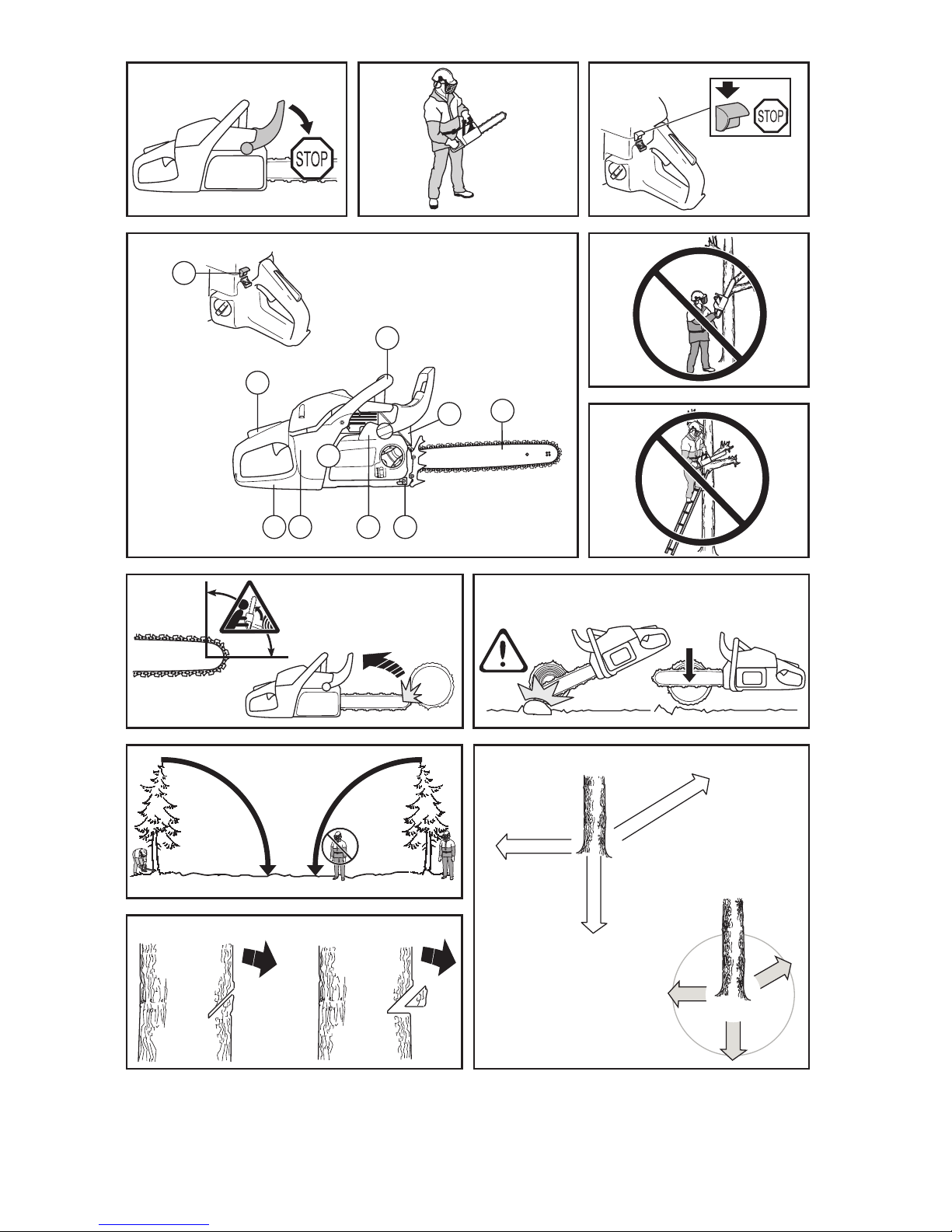 STOP

STOP