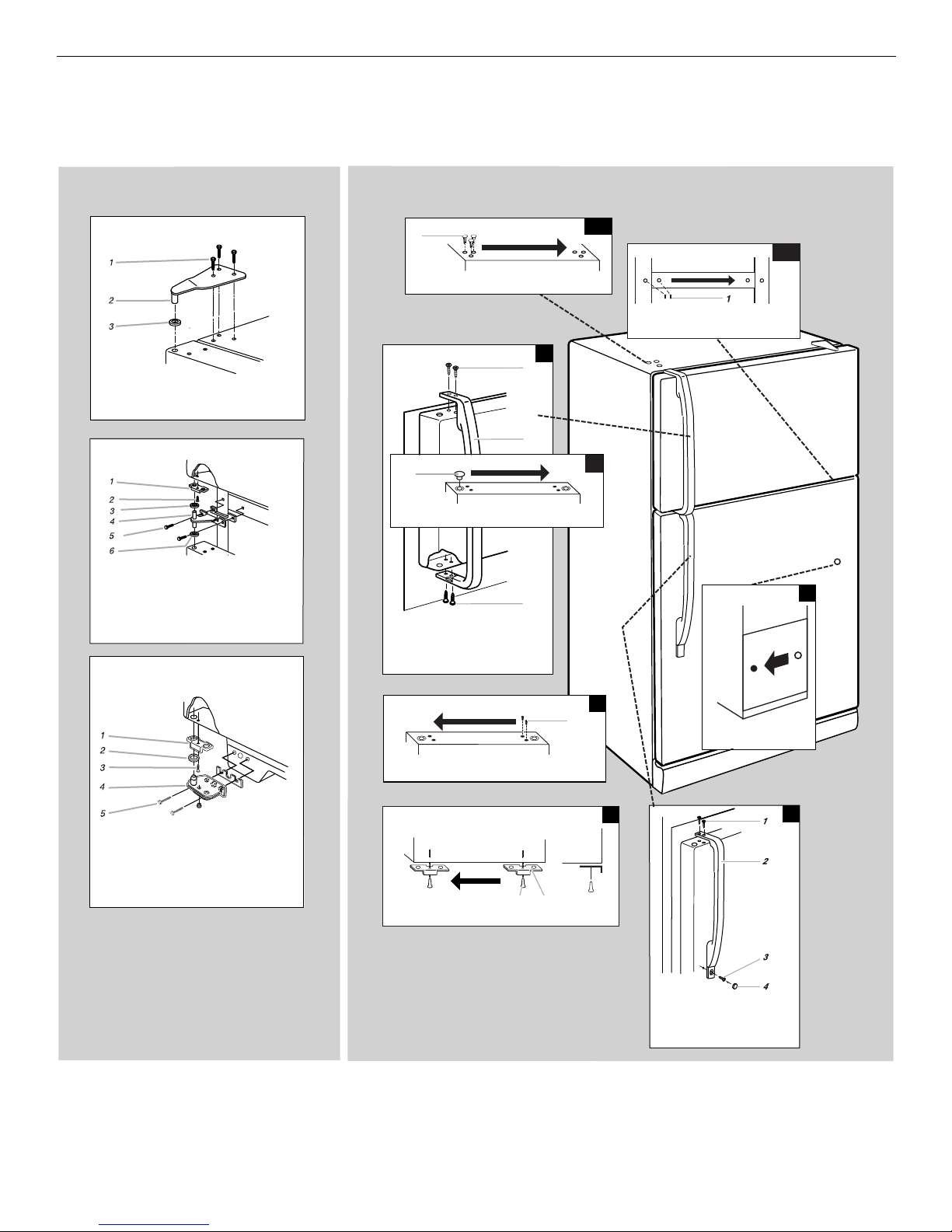 1
2
3

1
2
3
4
5
6

1
2
3
4
5

1

1
2
3
4