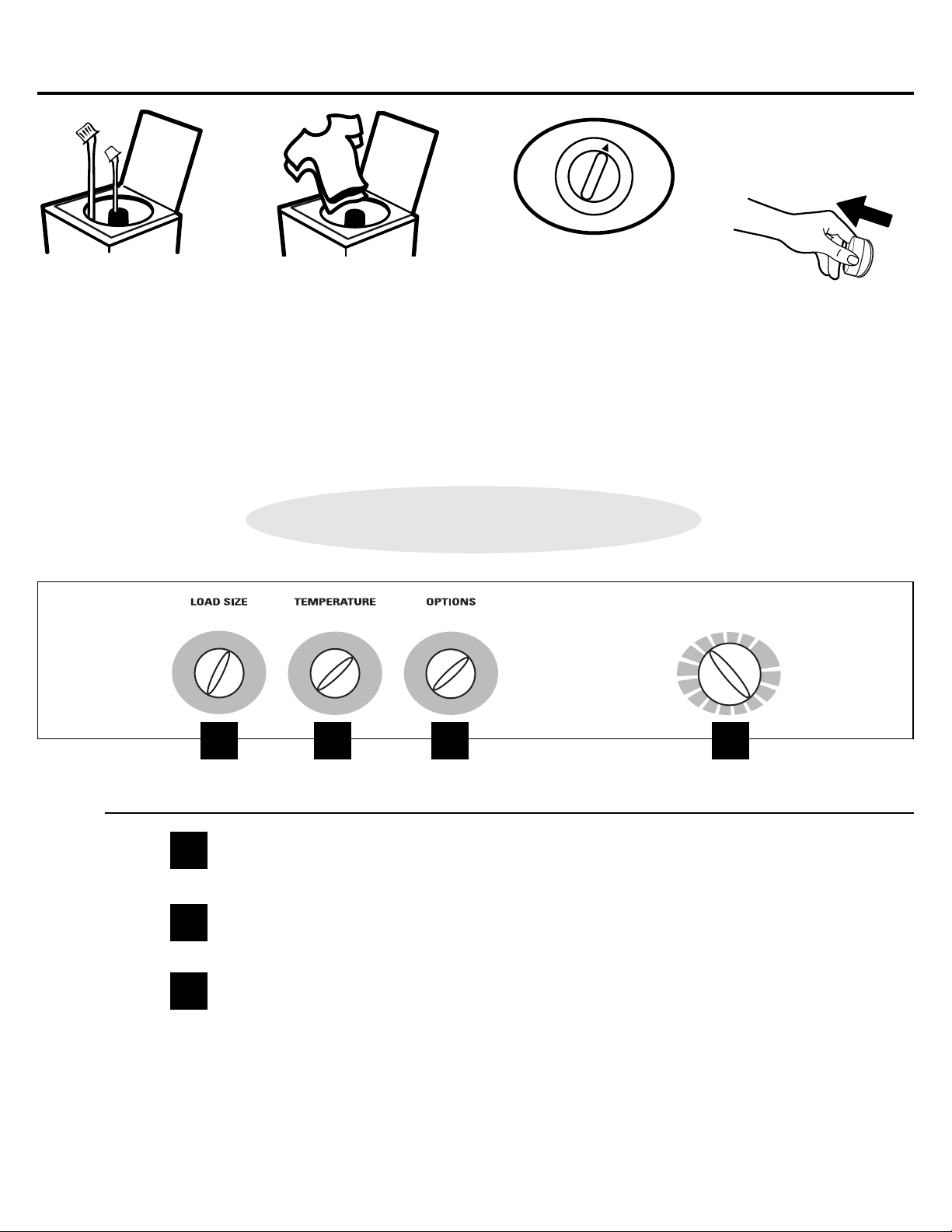 LOAD SIZE

TEMPERATURE

OPTIONS