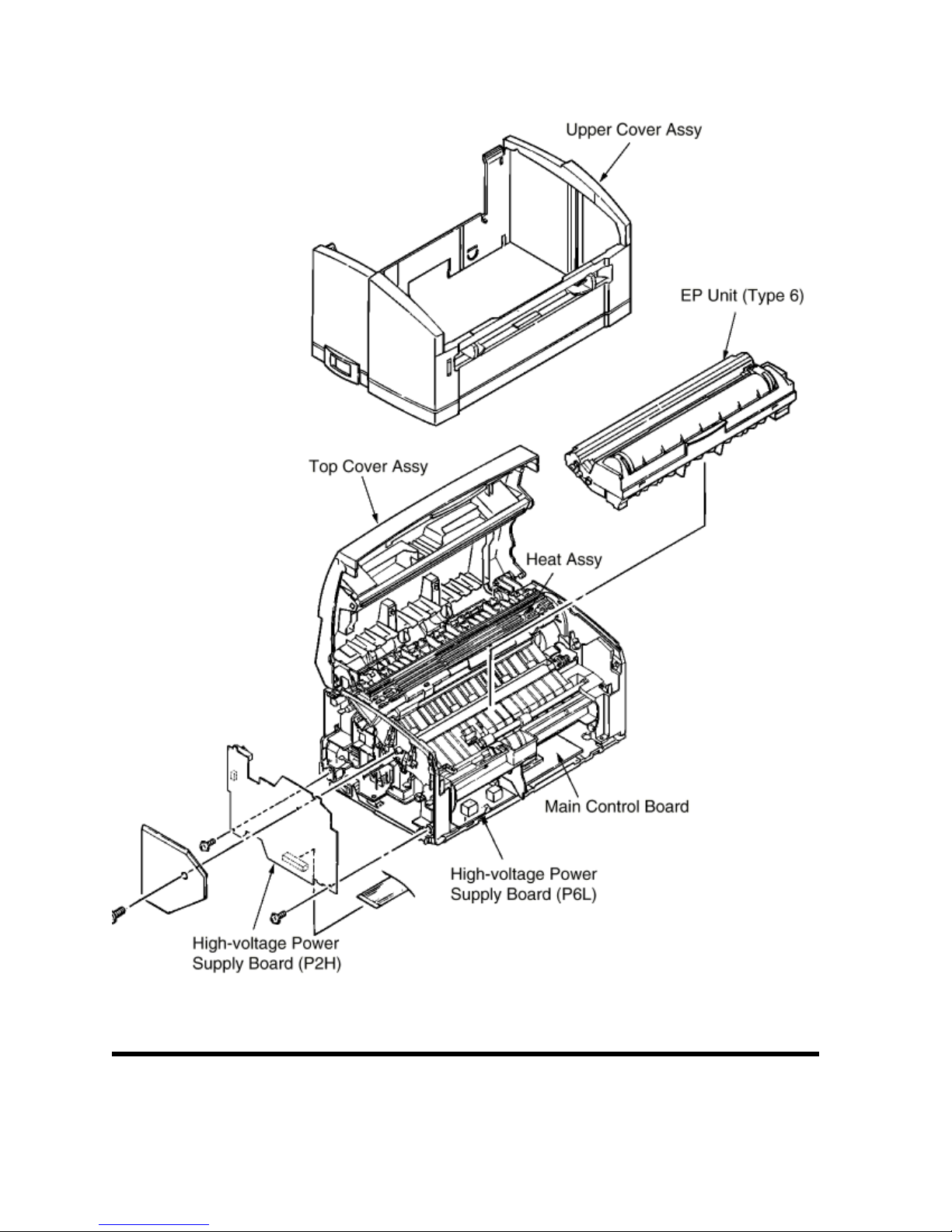 Upper Cover Assy

EP Unit (Type 6)

Top Cover Assy

Heat Assy

Main Control Board

High-voltage Power Supply Board (P6L)

High-voltage Power Supply Board (P2H)