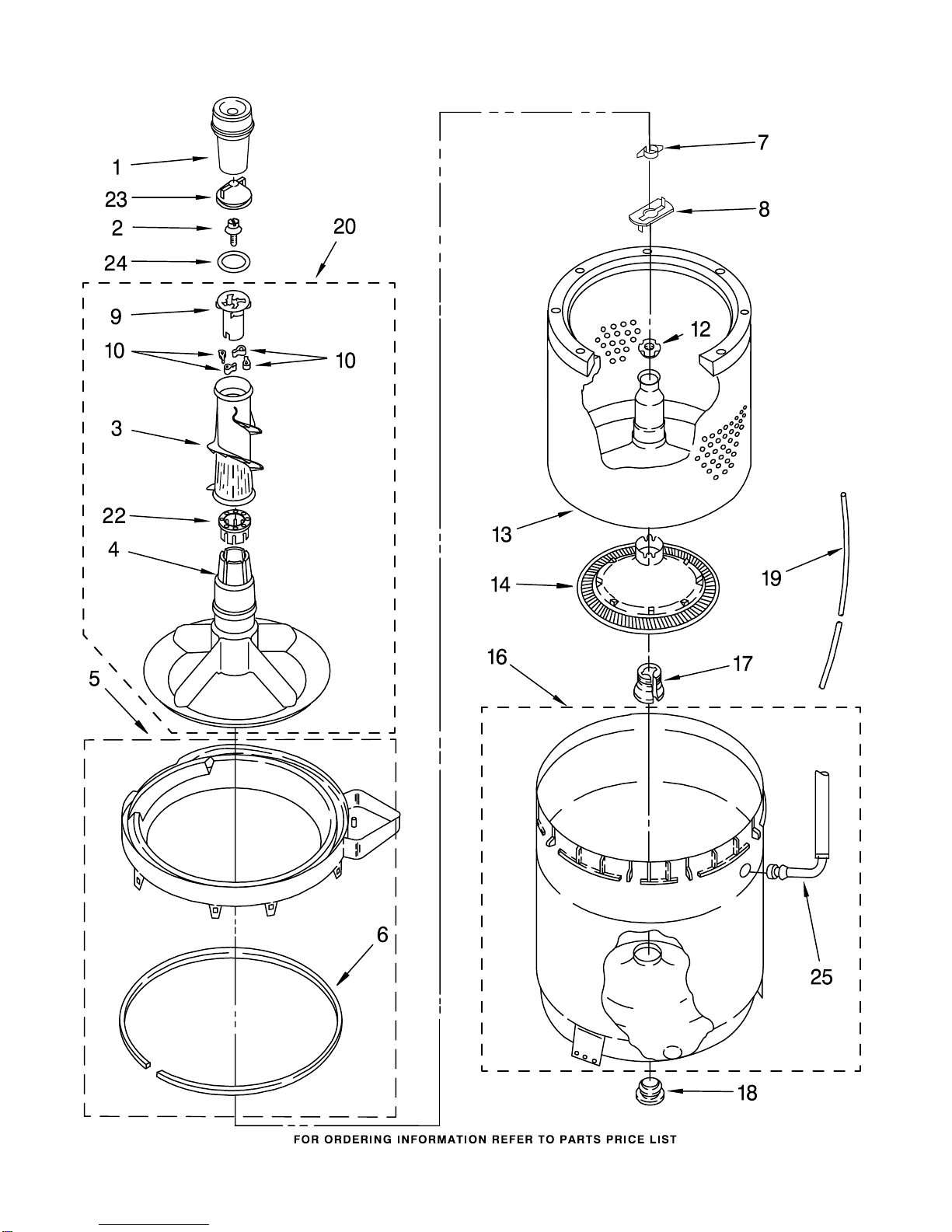 1
23
2
24
20
9
10
10
3
22
4
5
6
7
8
12
13
14
19
16
17
25
18

FOR ORDERING INFORMATION REFER TO PARTS PRICE LIST