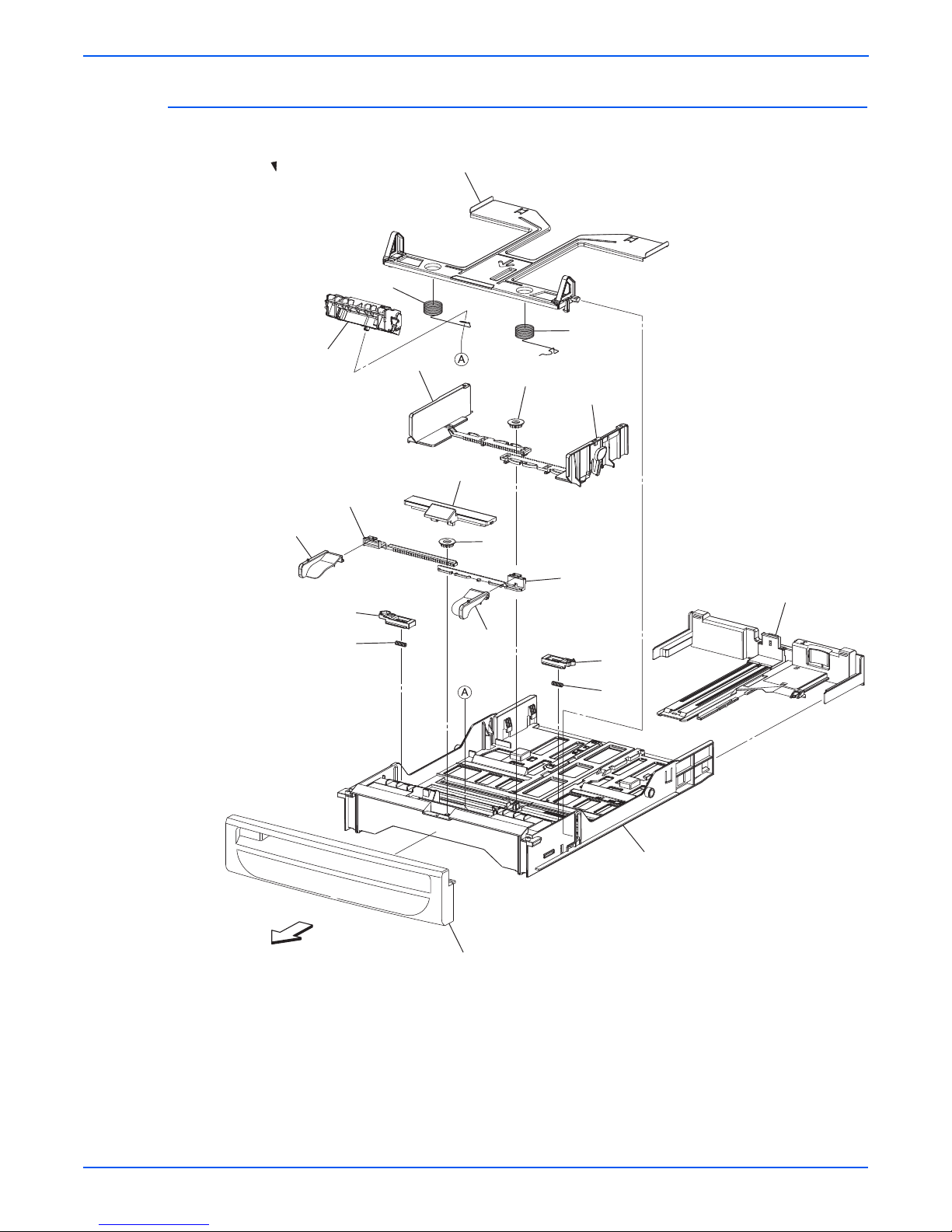 A

A