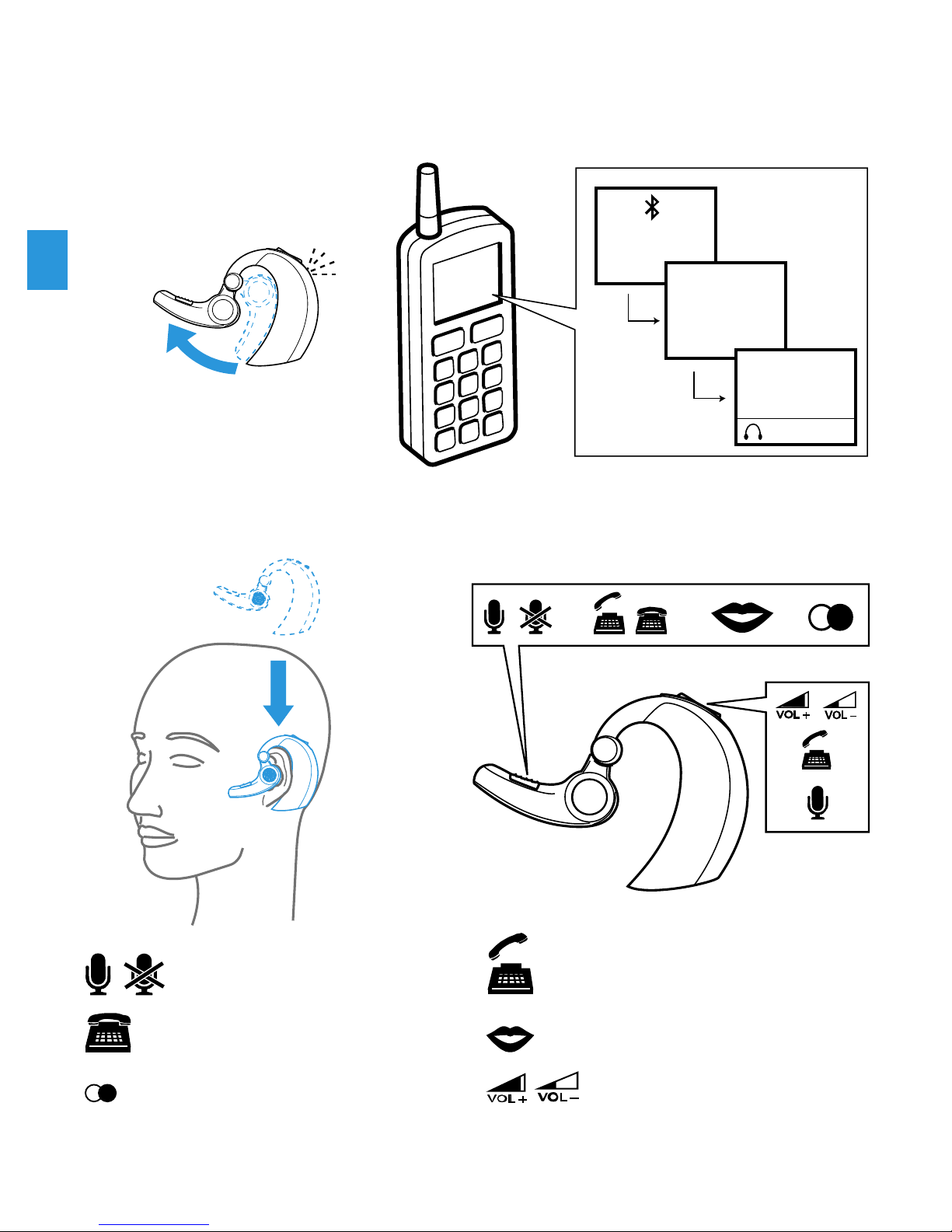 VOL + VOL –

VOL + VOL –